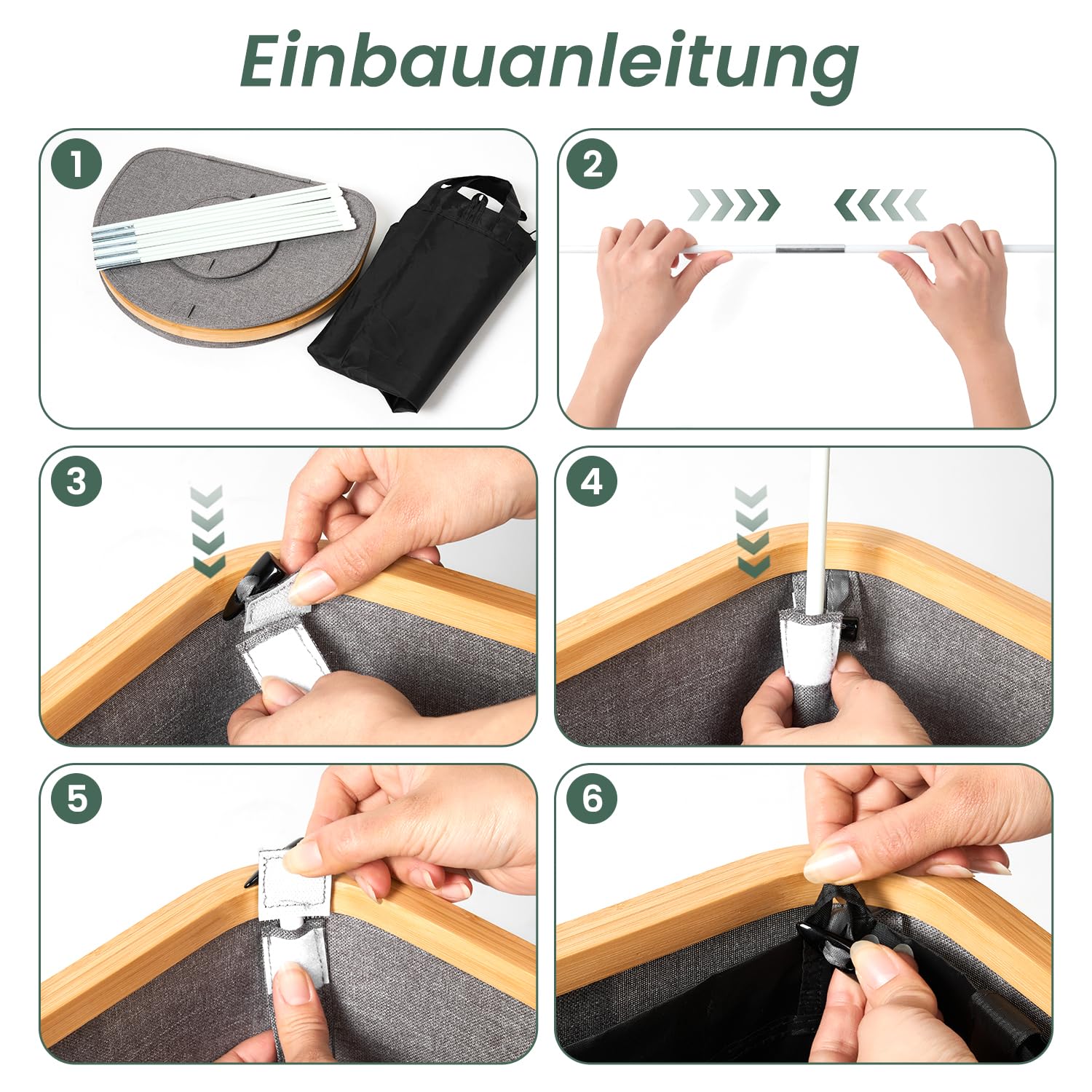 Einbauanleitung

1

2

3

4

5

6