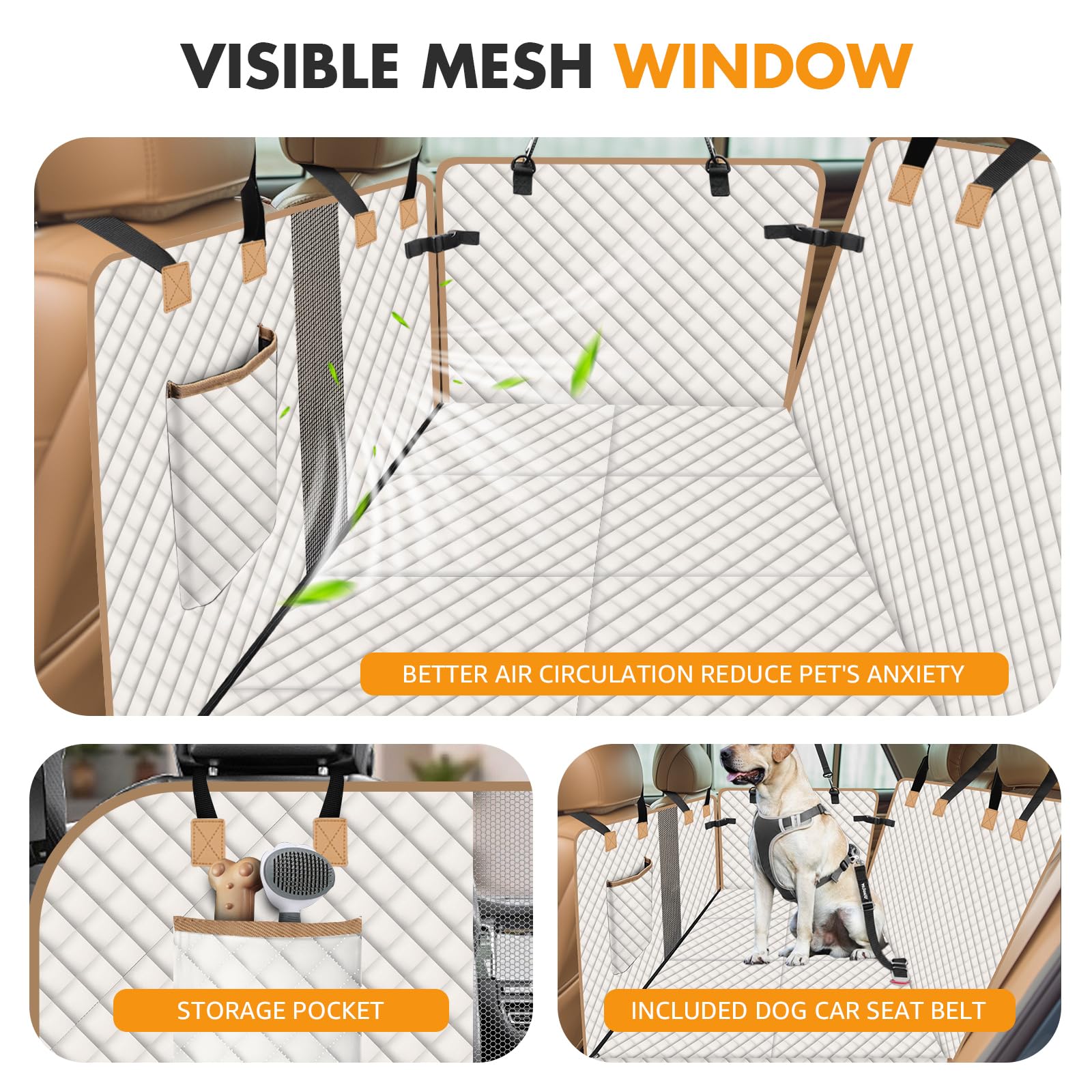 VISIBLE MESH WINDOW

BETTER AIR CIRCULATION REDUCE PET'S ANXIETY

STORAGE POCKET

INCLUDED DOG CAR SEAT BELT