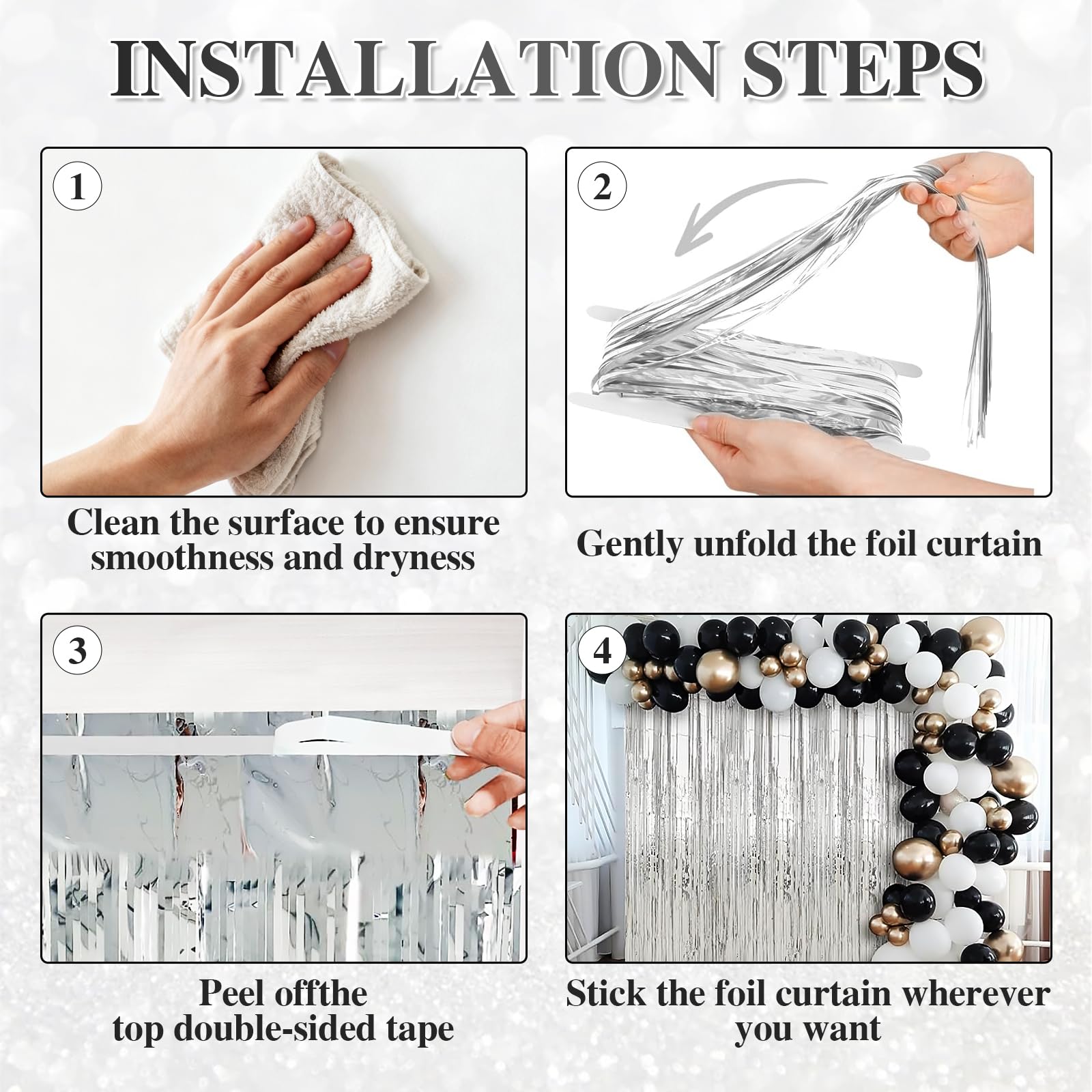 INSTALLATION STEPS

1

Clean the surface to ensure smoothness and dryness

2

Gently unfold the foil curtain

3

Peel offthe top double-sided tape

4

Stick the foil curtain wherever you want