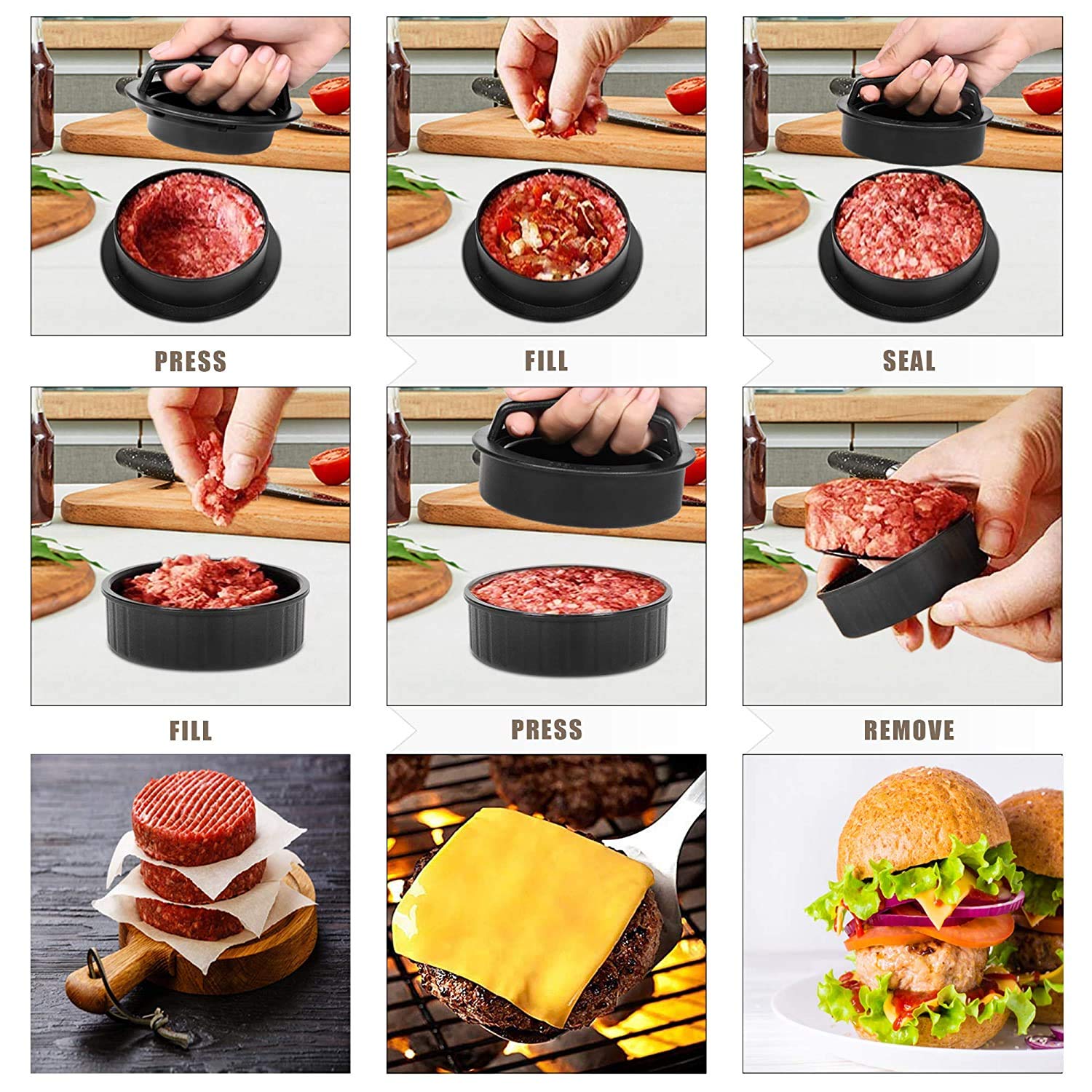 PRESS

FILL

SEAL

FILL

PRESS

REMOVE