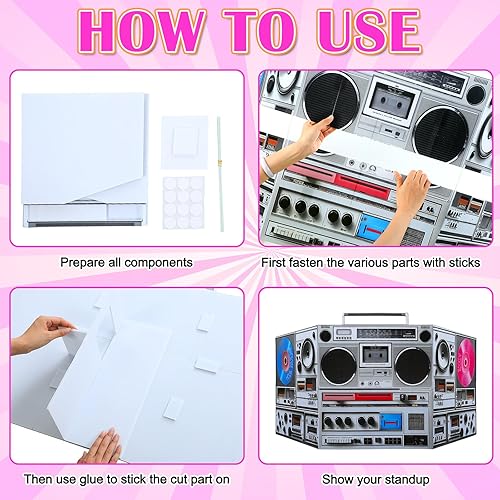 HOW TO USE

Prepare all components

First fasten the various parts with sticks

Then use glue to stick the cut part on

Show your standup