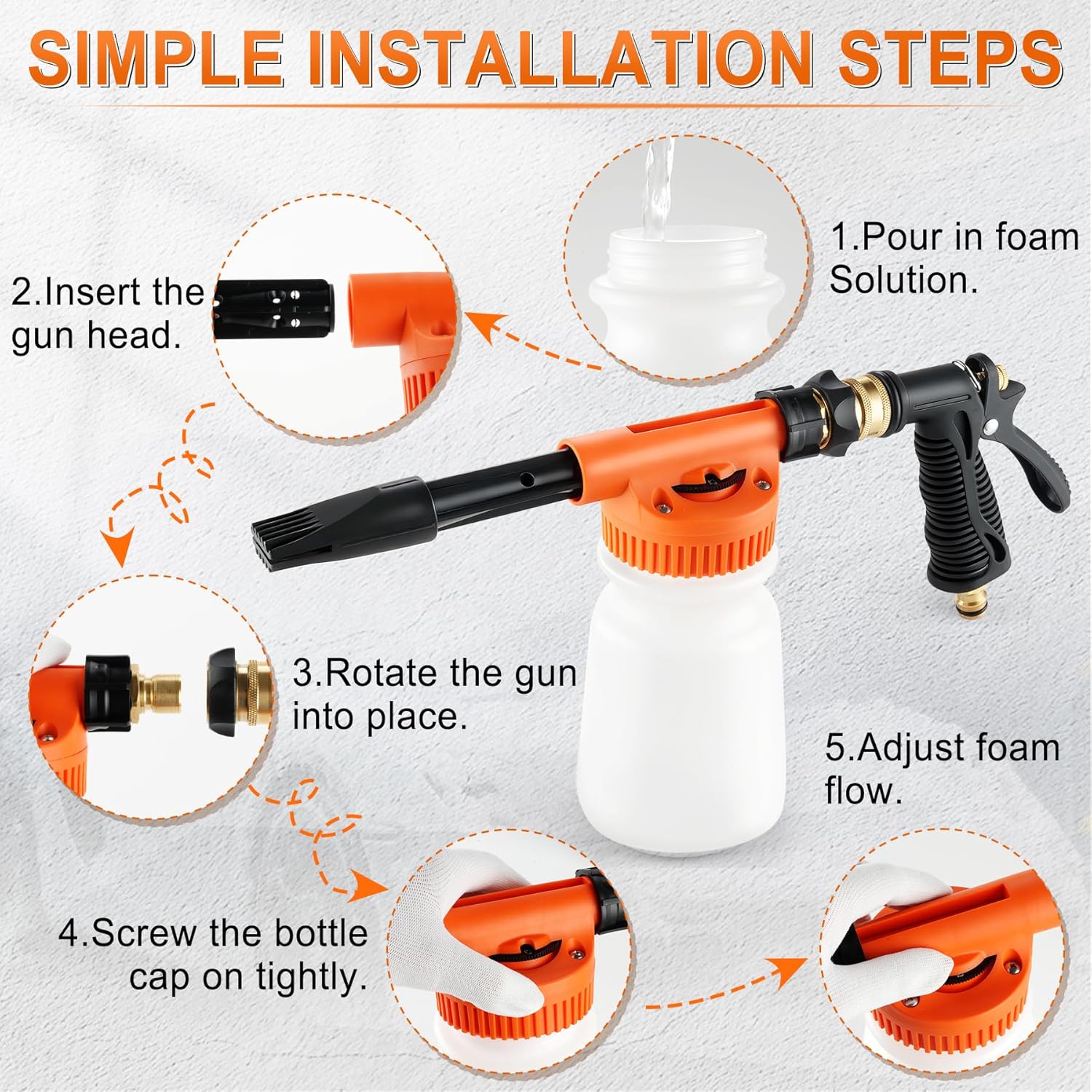 SIMPLE INSTALLATION STEPS

1.Pour in foam Solution.

2.Insert the gun head.

3.Rotate the gun into place.

4.Screw the bottle cap on tightly.

5.Adjust foam flow.