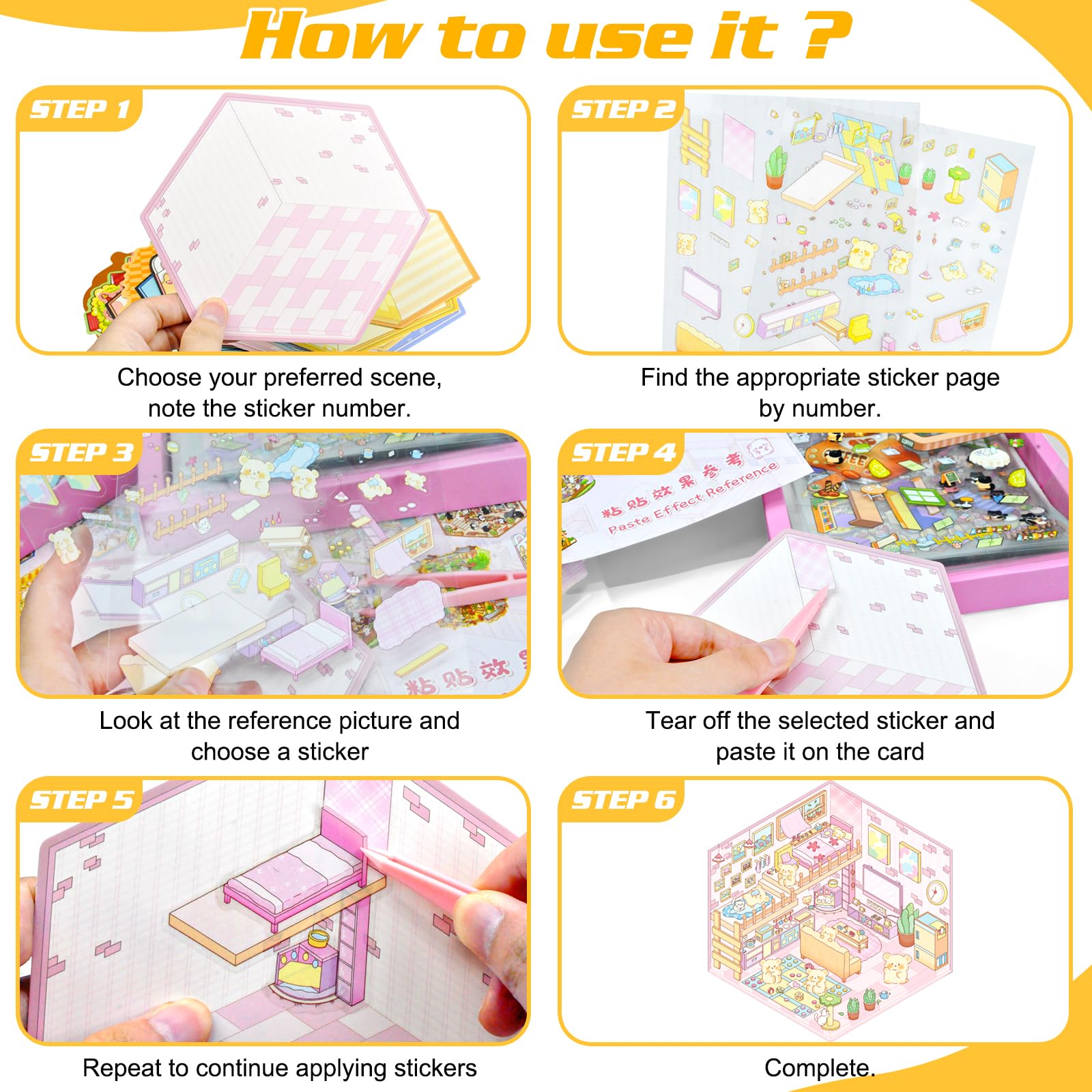 How to use it ?

STEP 1

Choose your preferred scene, note the sticker number.

STEP 2

Find the appropriate sticker page by number.

STEP 3

粘贴效

Look at the reference picture and choose a sticker

STEP 4

粘贴效果参考 Paste Effect Reference

Tear off the selected sticker and paste it on the card

STEP 5

Repeat to continue applying stickers

STEP 6

Complete.