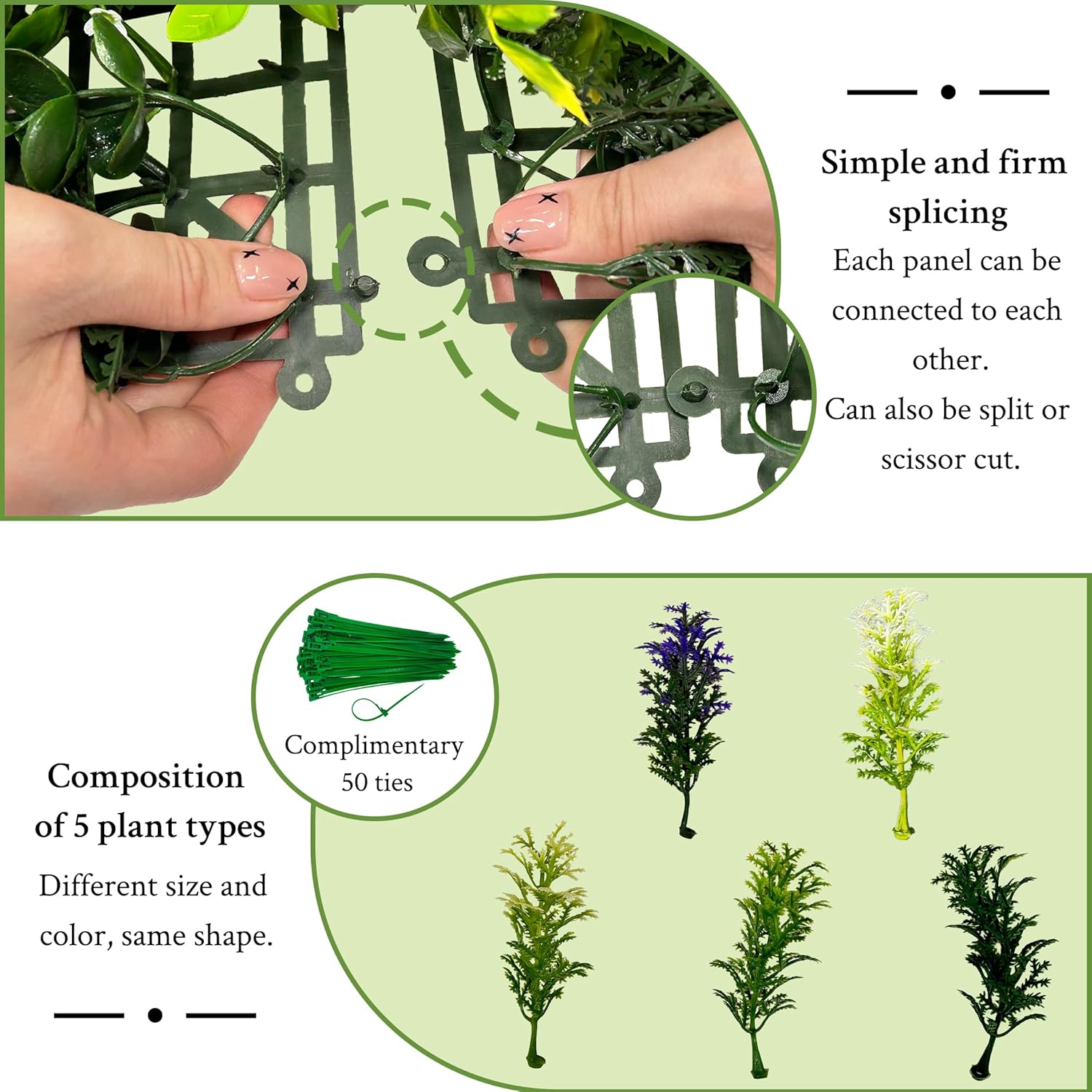 Simple and firm splicing

Each panel can be connected to each other.

Can also be split or scissor cut.

Complimentary 50 ties

Composition of 5 plant types

Different size and color, same shape.