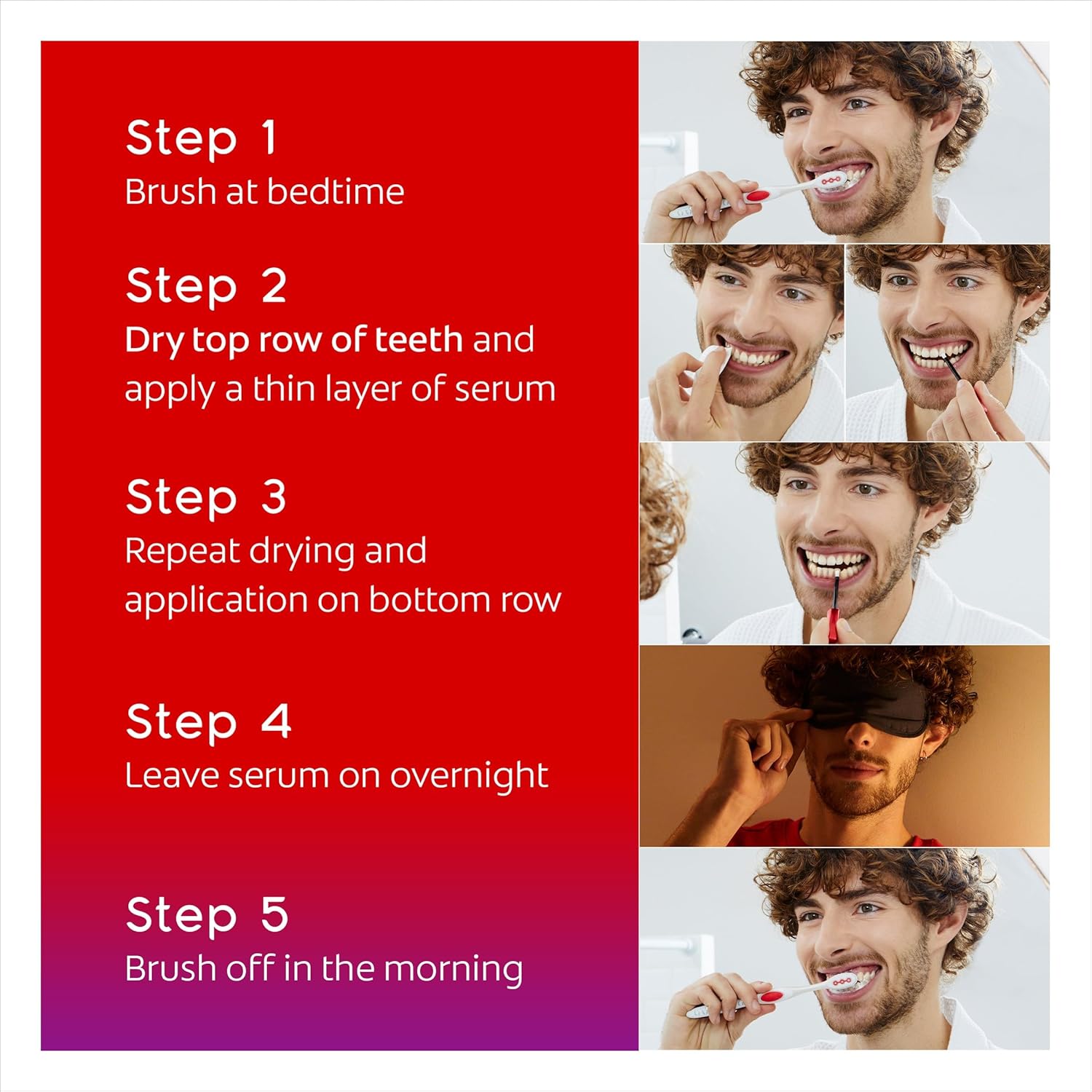 Step 1
Brush at bedtime

Step 2
Dry top row of teeth and apply a thin layer of serum

Step 3
Repeat drying and application on bottom row

Step 4
Leave serum on overnight

Step 5
Brush off in the morning