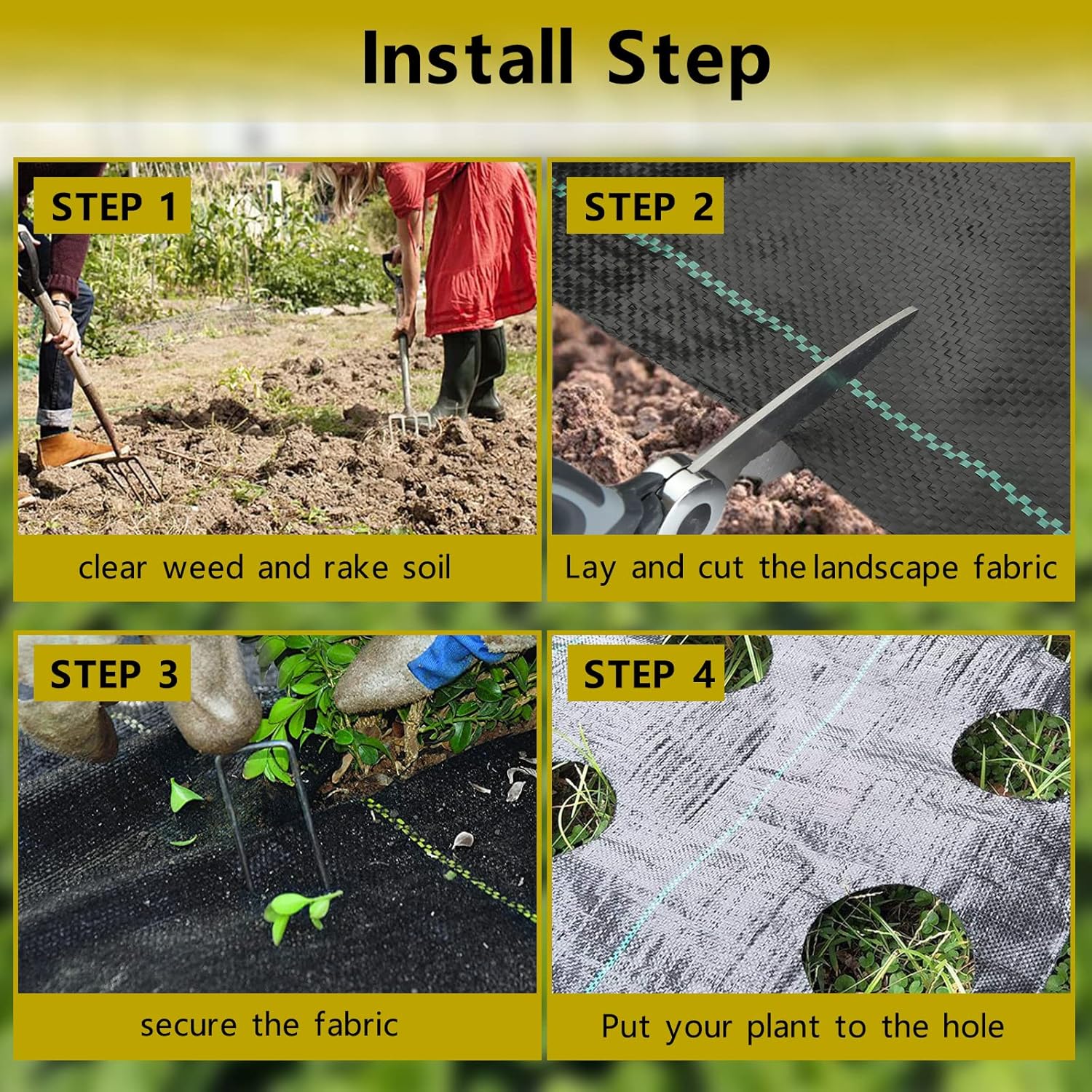 Install Step

STEP 1

clear weed and rake soil

STEP 2

Lay and cut the landscape fabric

STEP 3

secure the fabric

STEP 4

Put your plant to the hole