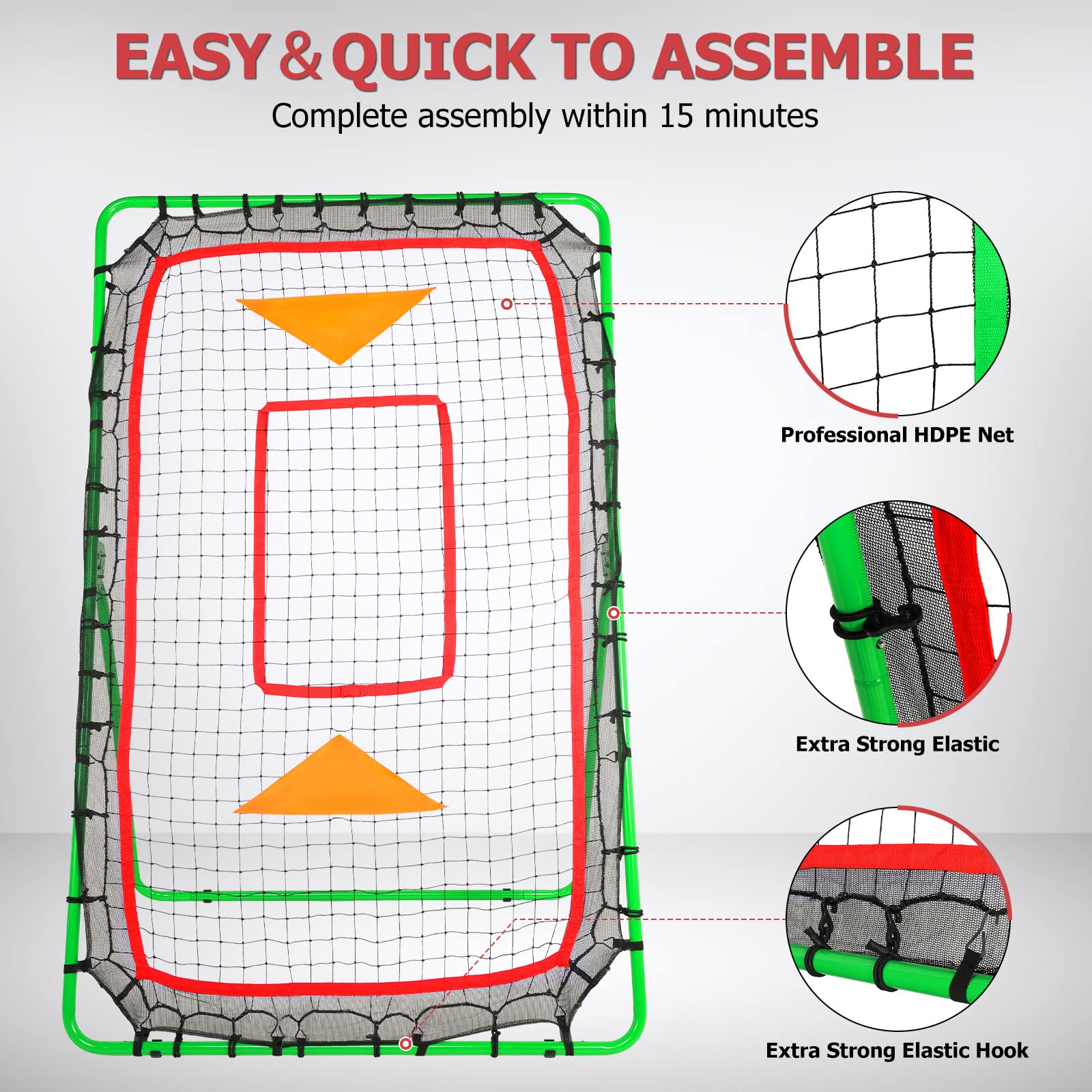 EASY & QUICK TO ASSEMBLE
Complete assembly within 15 minutes

Professional HDPE Net

Extra Strong Elastic

Extra Strong Elastic Hook