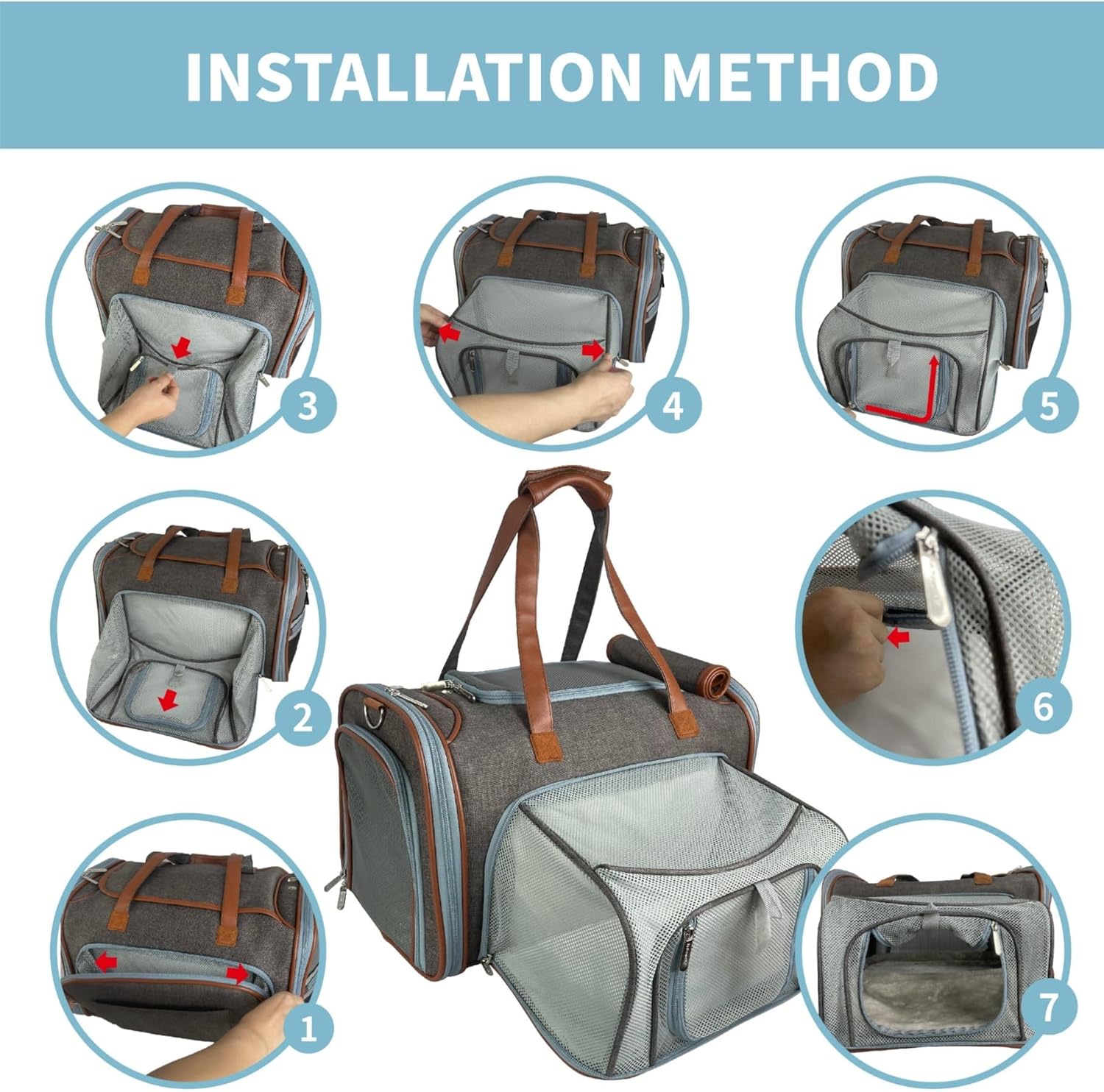 INSTALLATION METHOD

3

4

5

2

6

1

7