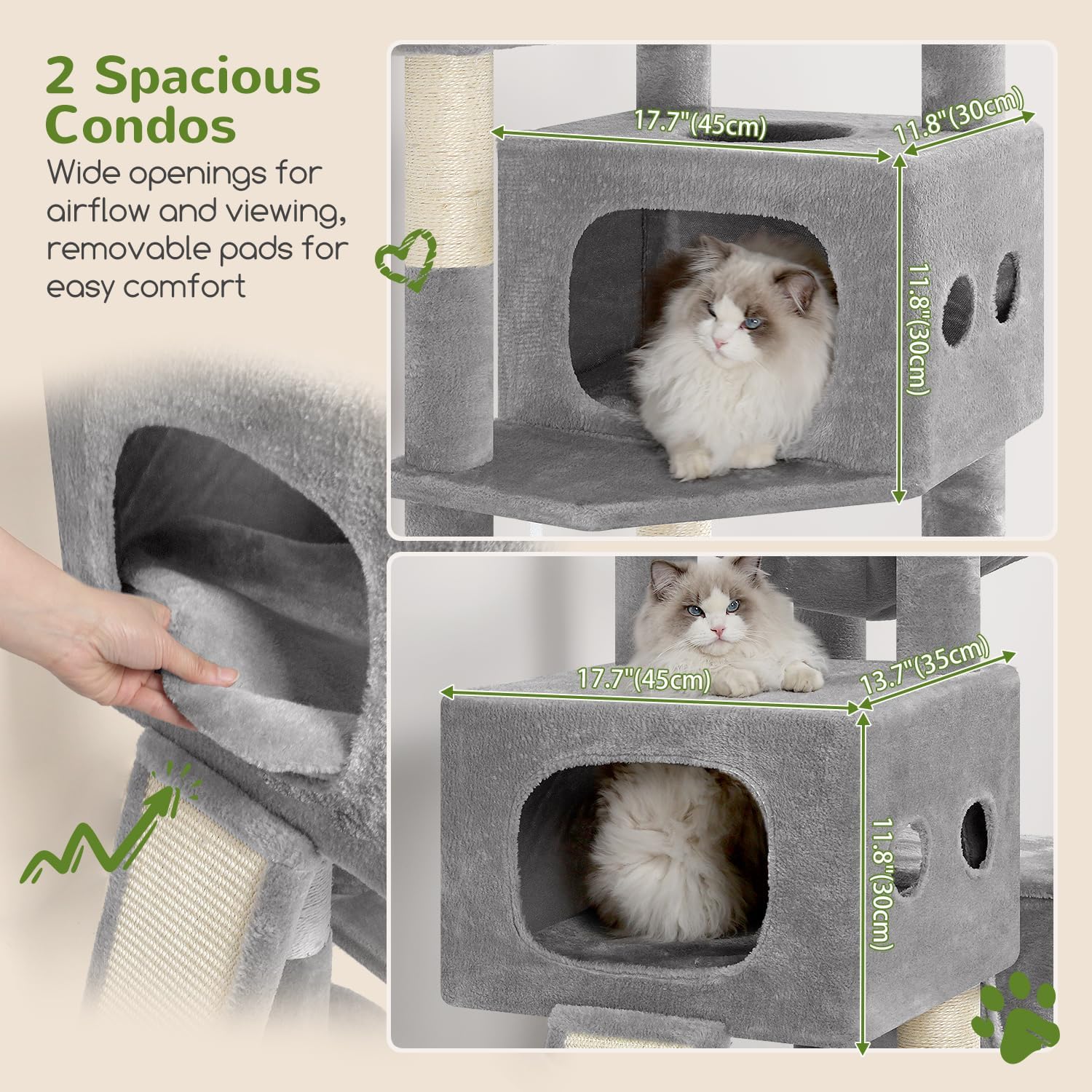 2 Spacious Condos

Wide openings for airflow and viewing, removable pads for easy comfort

17.7"(45cm)
11.8"(30cm)
11.8"(30cm)

17.7"(45cm)
13.7"(35cm)
11.8"(30cm)