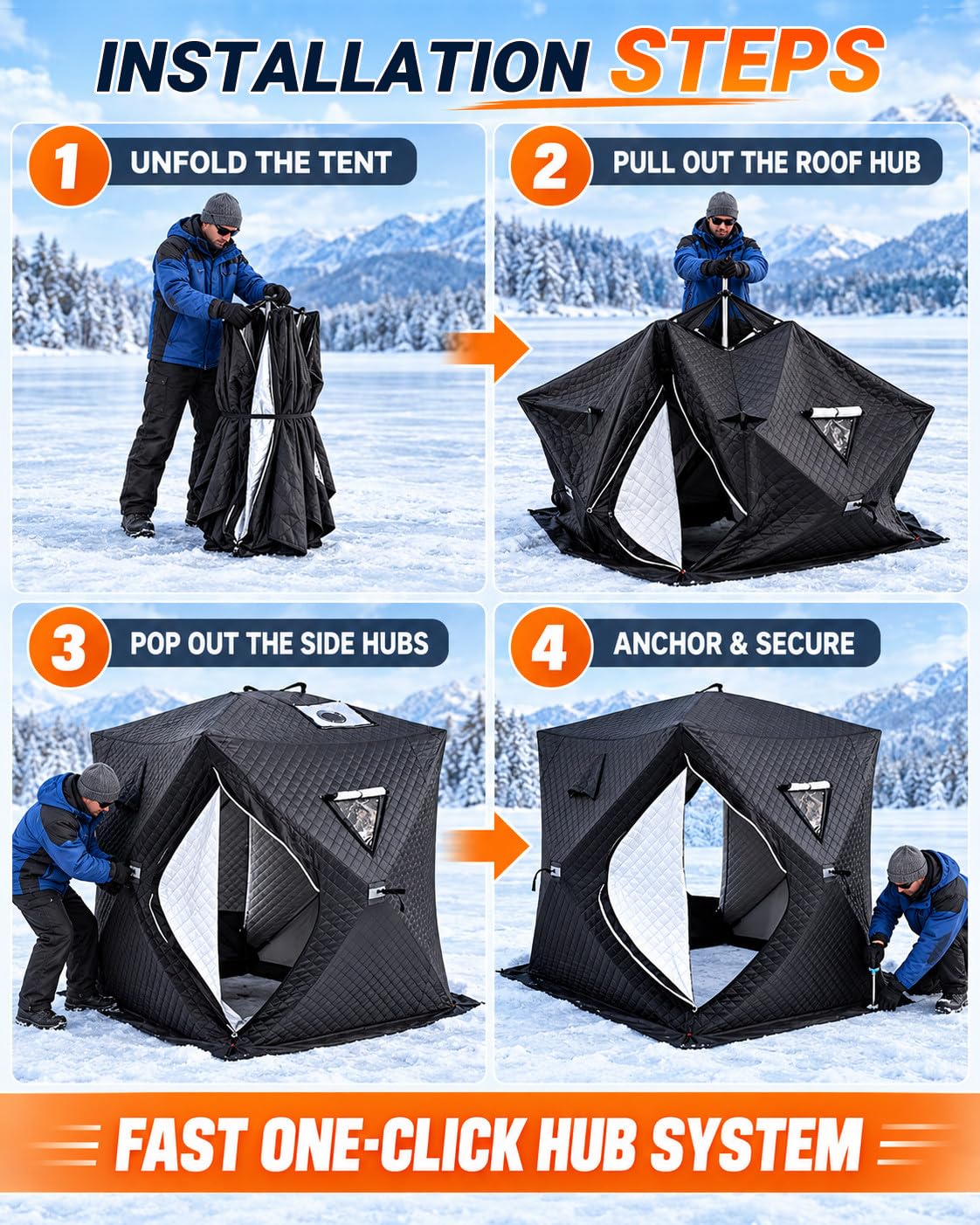 INSTALLATION STEPS

1 UNFOLD THE TENT

2 PULL OUT THE ROOF HUB

3 POP OUT THE SIDE HUBS

4 ANCHOR & SECURE

FAST ONE-CLICK HUB SYSTEM