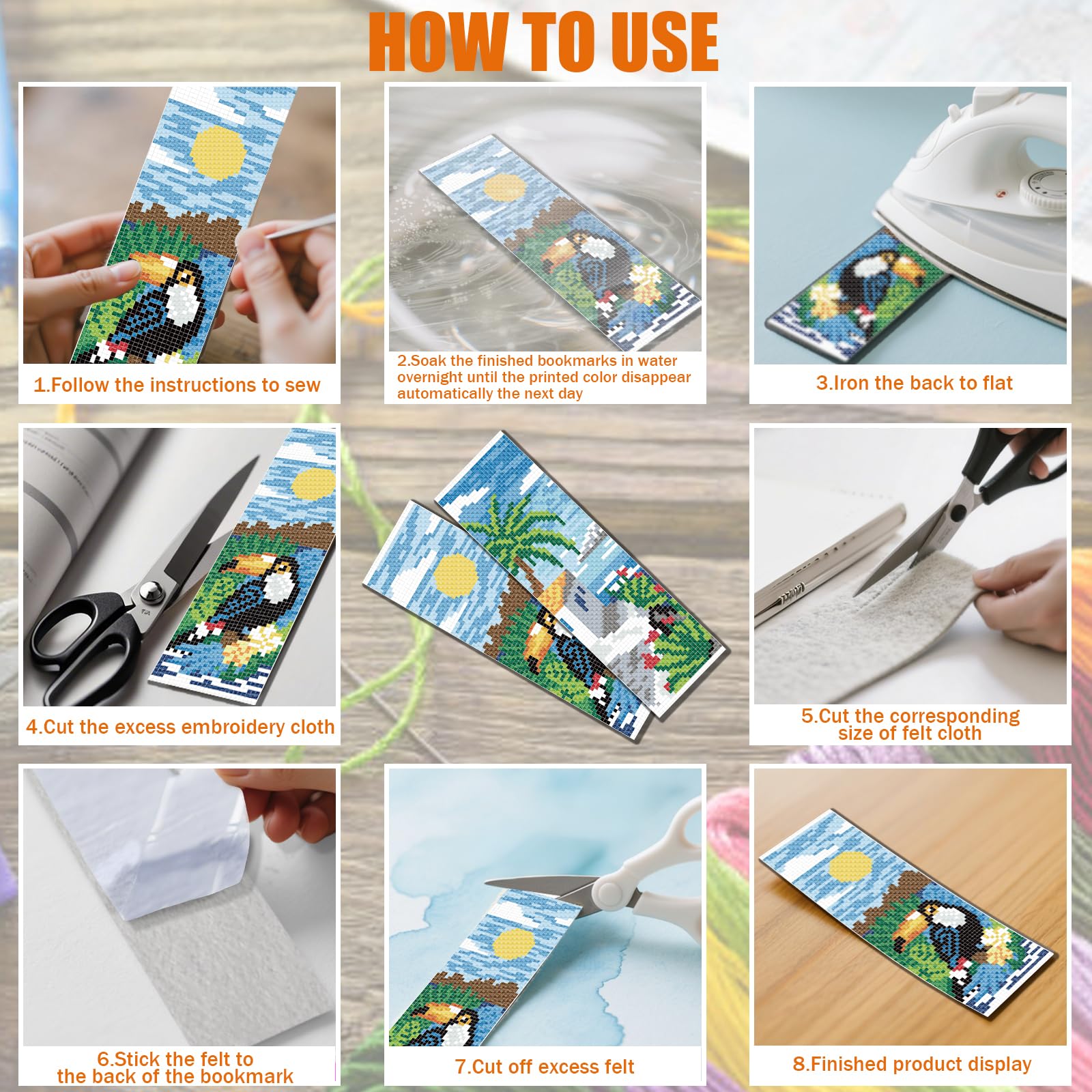 HOW TO USE

1.Follow the instructions to sew

2.Soak the finished bookmarks in water overnight until the printed color disappear automatically the next day

3.Iron the back to flat

4.Cut the excess embroidery cloth

5.Cut the corresponding size of felt cloth

6.Stick the felt to the back of the bookmark

7.Cut off excess felt

8.Finished product display