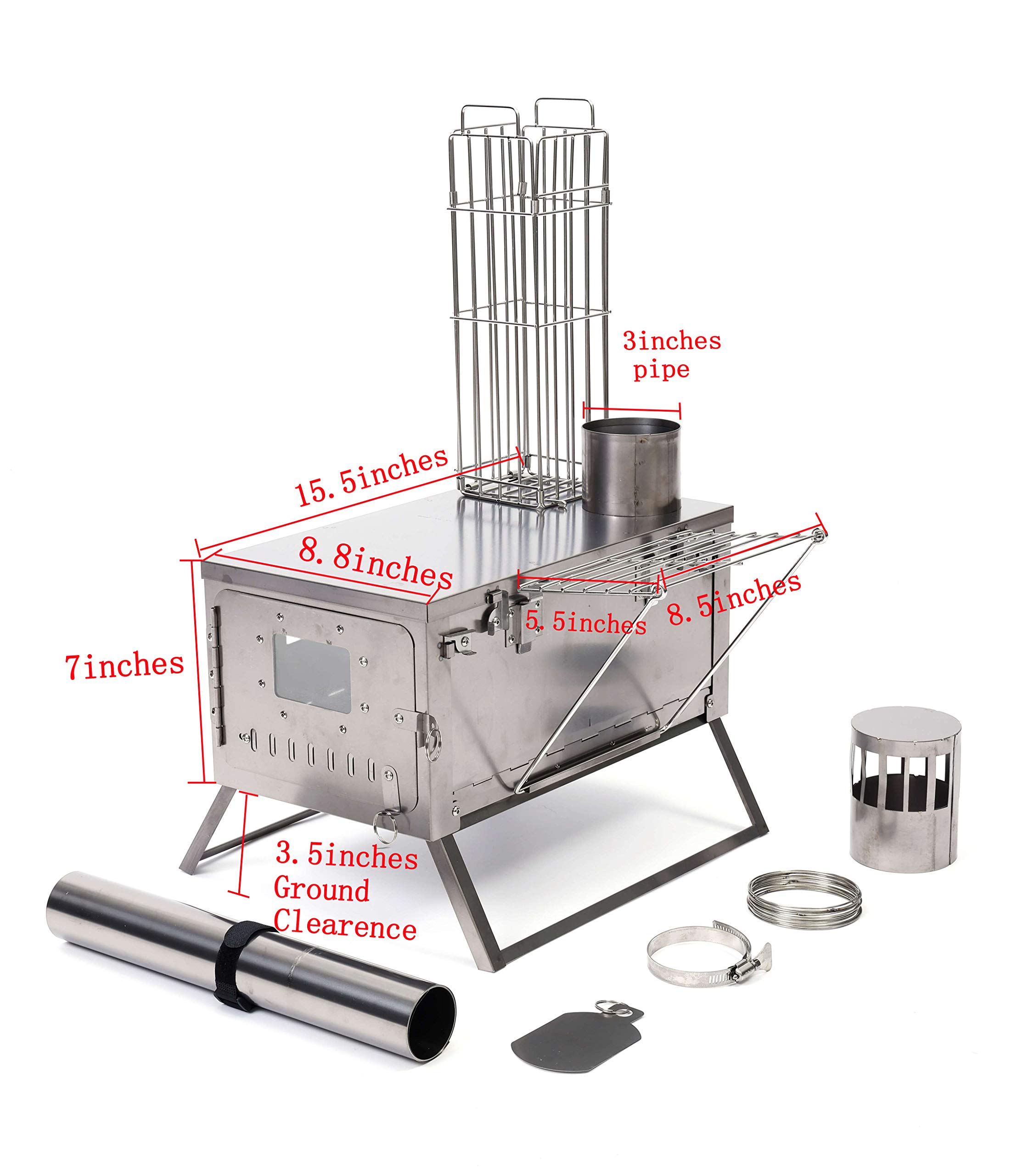 3inches
pipe

15.5inches

8.8inches

5.5inches

8.5inches

7inches

3.5inches
Ground
Clearence