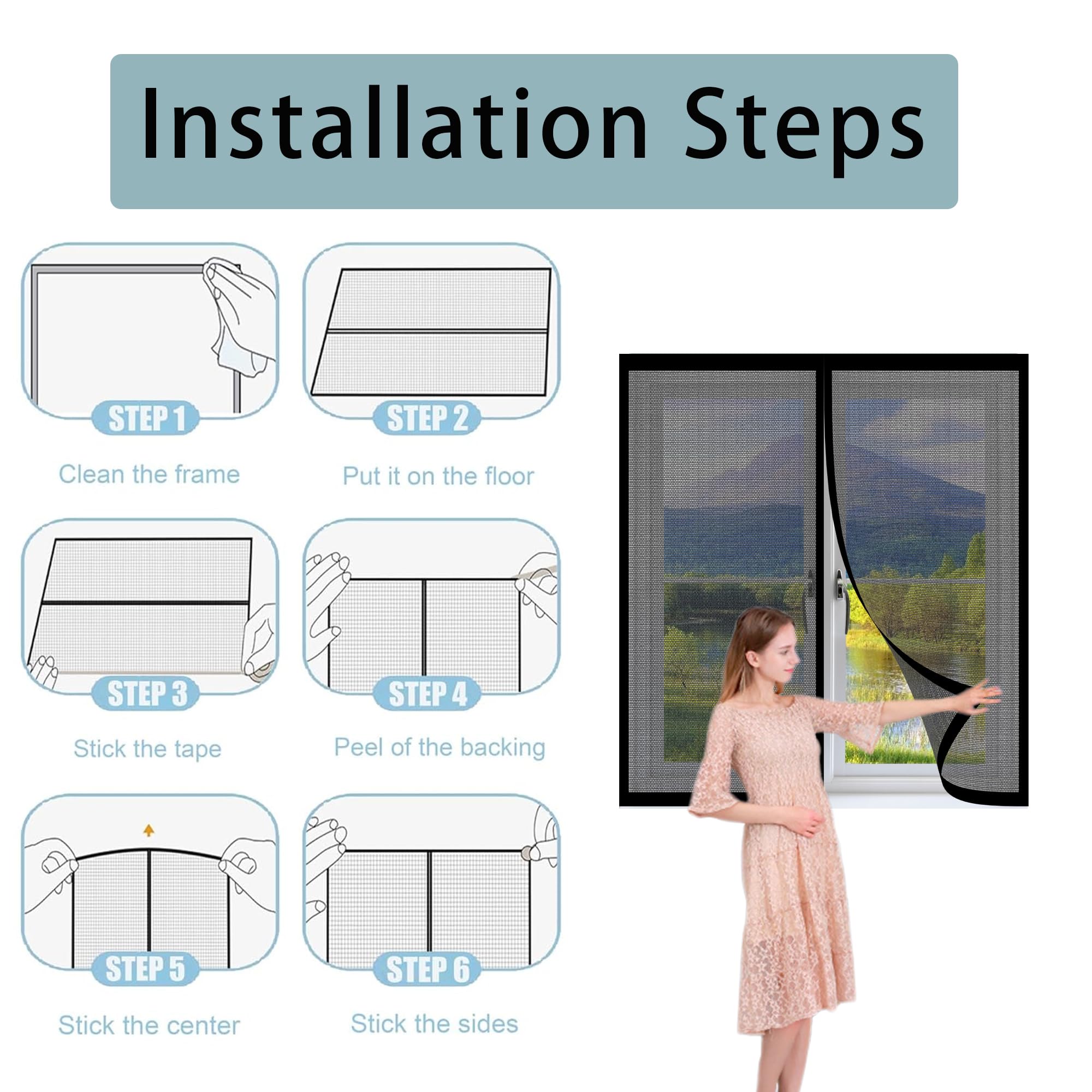 Installation Steps

STEP 1
Clean the frame

STEP 2
Put it on the floor

STEP 3
Stick the tape

STEP 4
Peel of the backing

STEP 5
Stick the center

STEP 6
Stick the sides