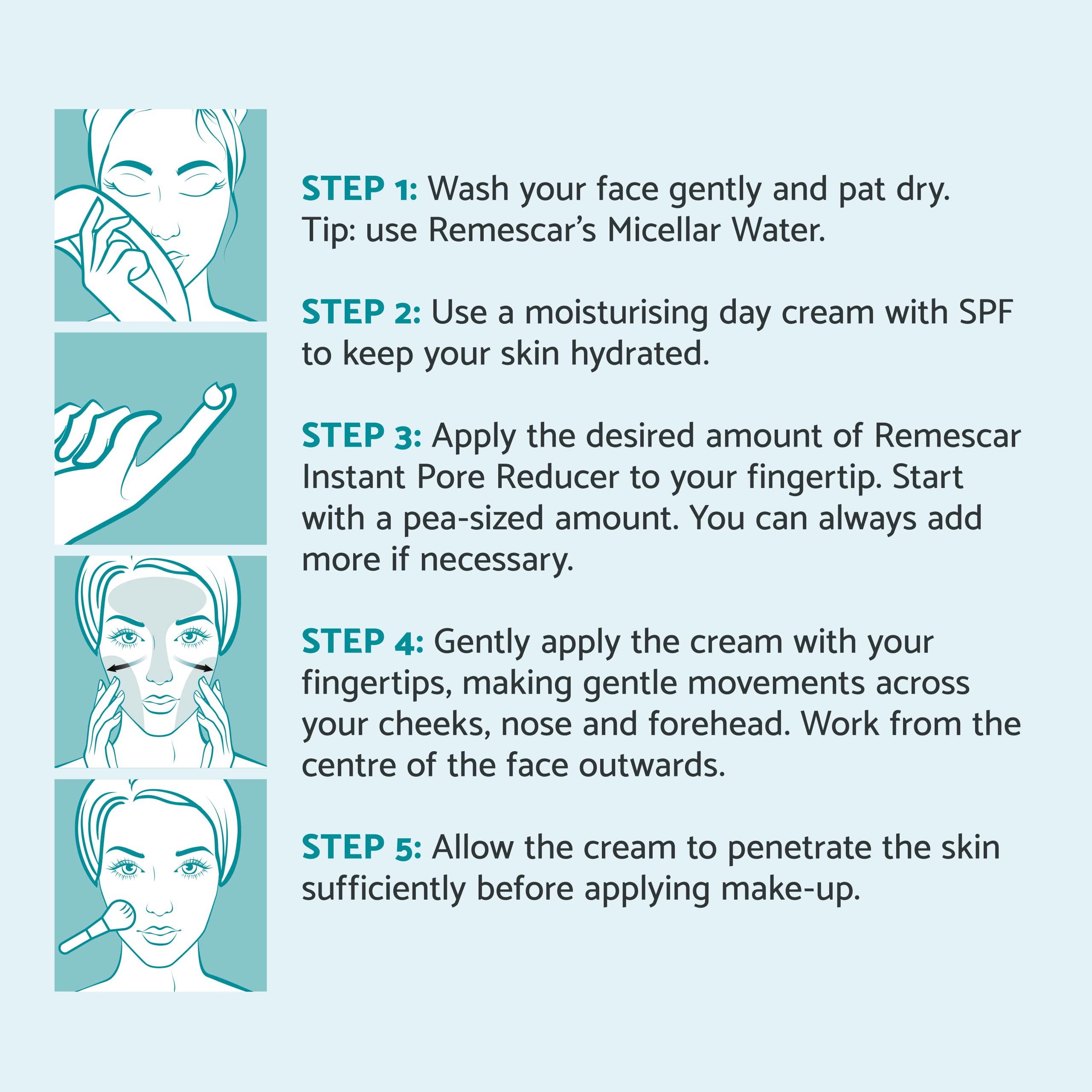 STEP 1: Wash your face gently and pat dry. Tip: use Remescar's Micellar Water.

STEP 2: Use a moisturising day cream with SPF to keep your skin hydrated.

STEP 3: Apply the desired amount of Remescar Instant Pore Reducer to your fingertip. Start with a pea-sized amount. You can always add more if necessary.

STEP 4: Gently apply the cream with your fingertips, making gentle movements across your cheeks, nose and forehead. Work from the centre of the face outwards.

STEP 5: Allow the cream to penetrate the skin sufficiently before applying make-up.