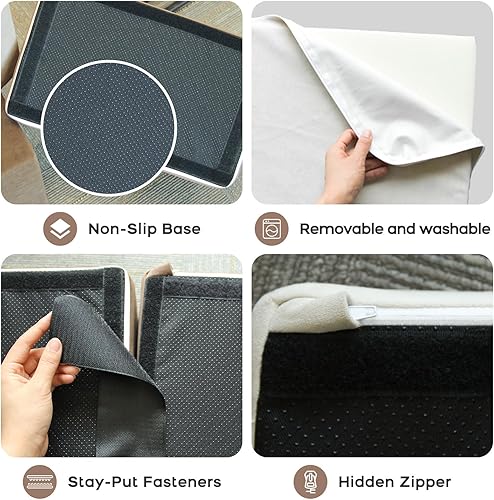 Non-Slip Base

Removable and washable

Stay-Put Fasteners

Hidden Zipper