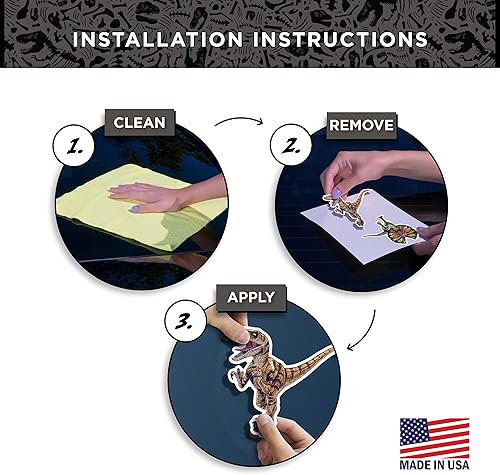 INSTALLATION INSTRUCTIONS

1.
CLEAN

2.
REMOVE

3.
APPLY

MADE IN USA