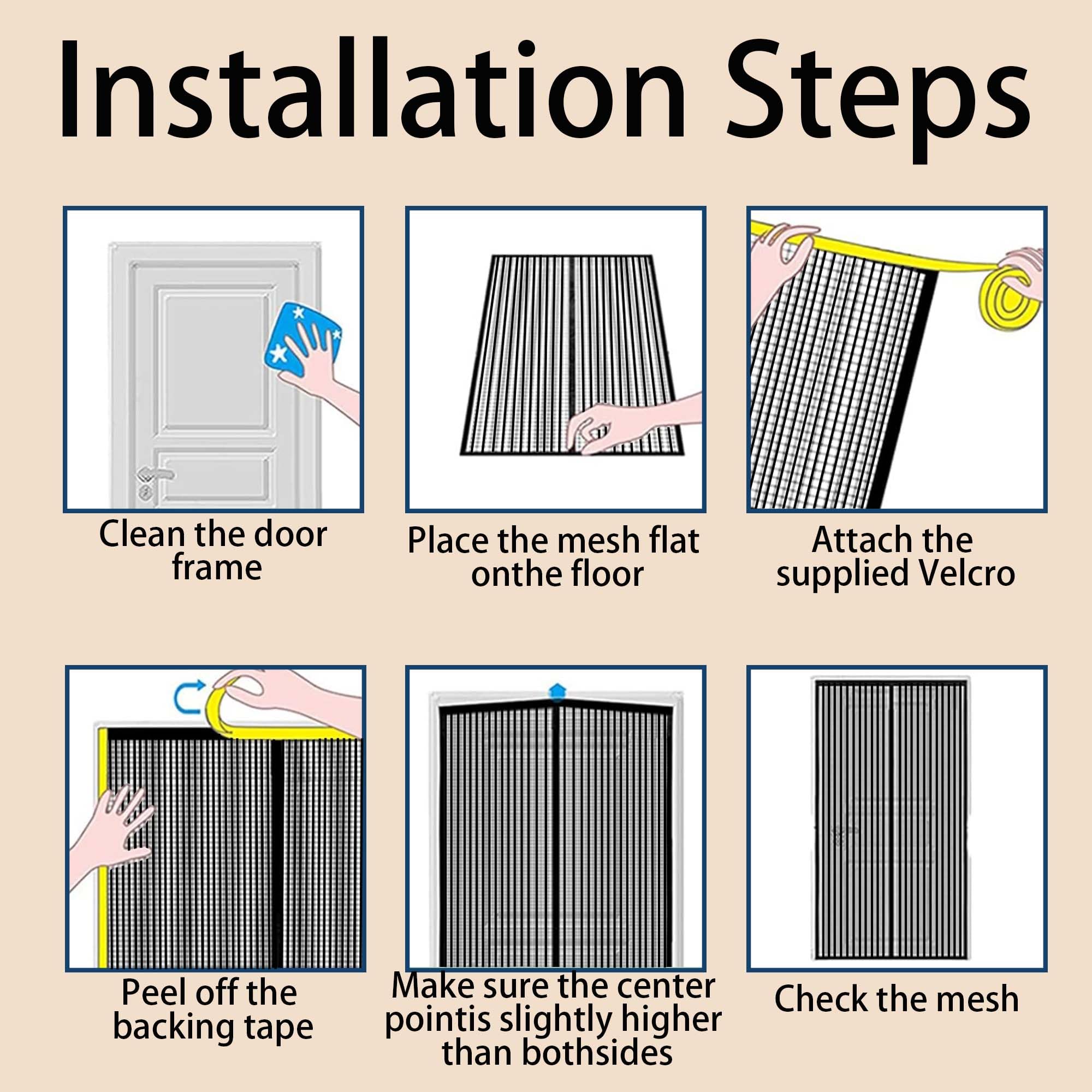 Installation Steps

Clean the door frame

Place the mesh flat onthe floor

Attach the supplied Velcro

Peel off the backing tape

Make sure the center pointis slightly higher than bothsides

Check the mesh