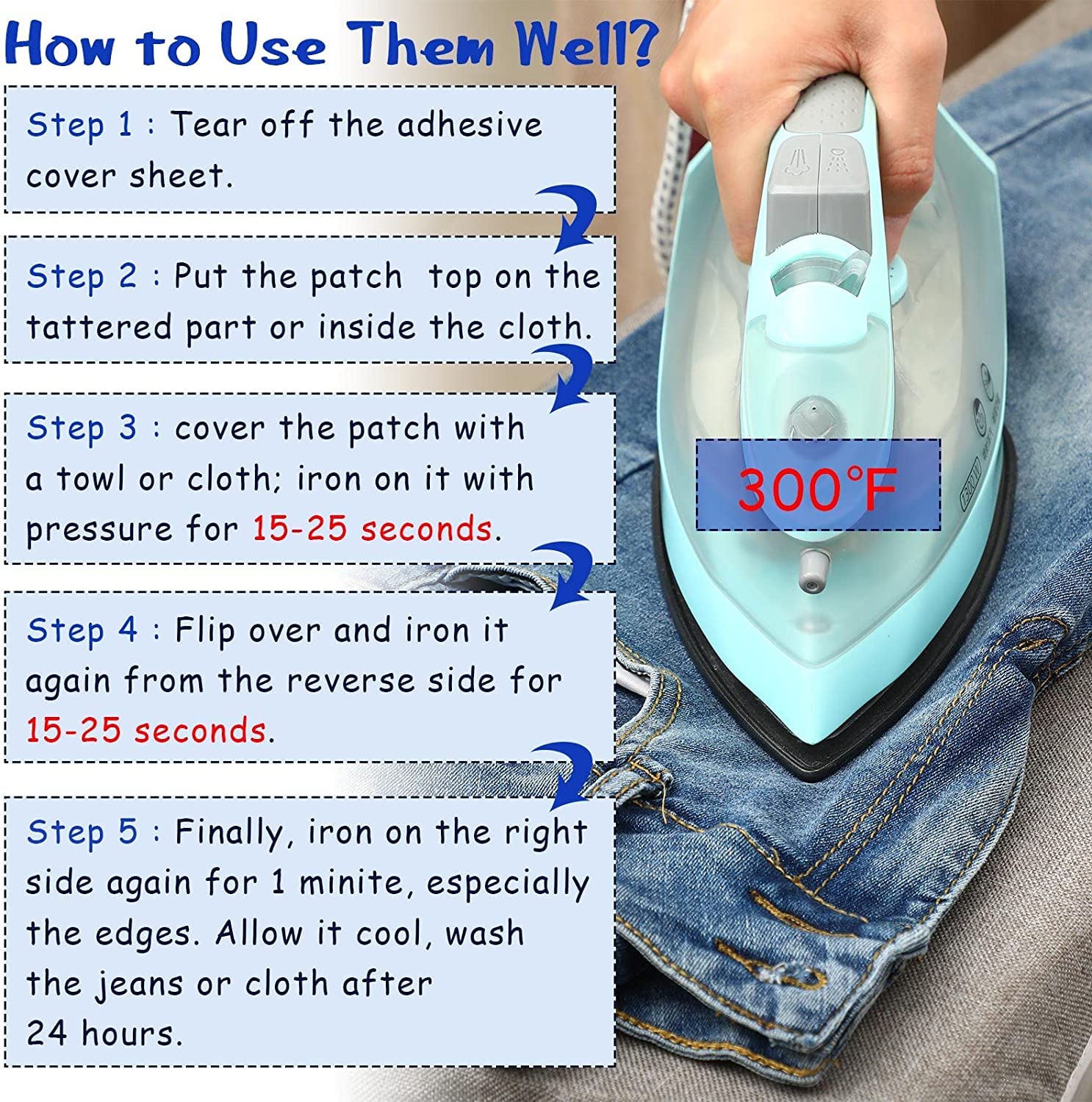 How to Use Them Well?

Step 1 : Tear off the adhesive cover sheet.

Step 2 : Put the patch top on the tattered part or inside the cloth.

Step 3 : cover the patch with a towl or cloth; iron on it with pressure for 15-25 seconds.

Step 4 : Flip over and iron it again from the reverse side for 15-25 seconds.

Step 5 : Finally, iron on the right side again for 1 minite, especially the edges. Allow it cool, wash the jeans or cloth after 24 hours.

300°F