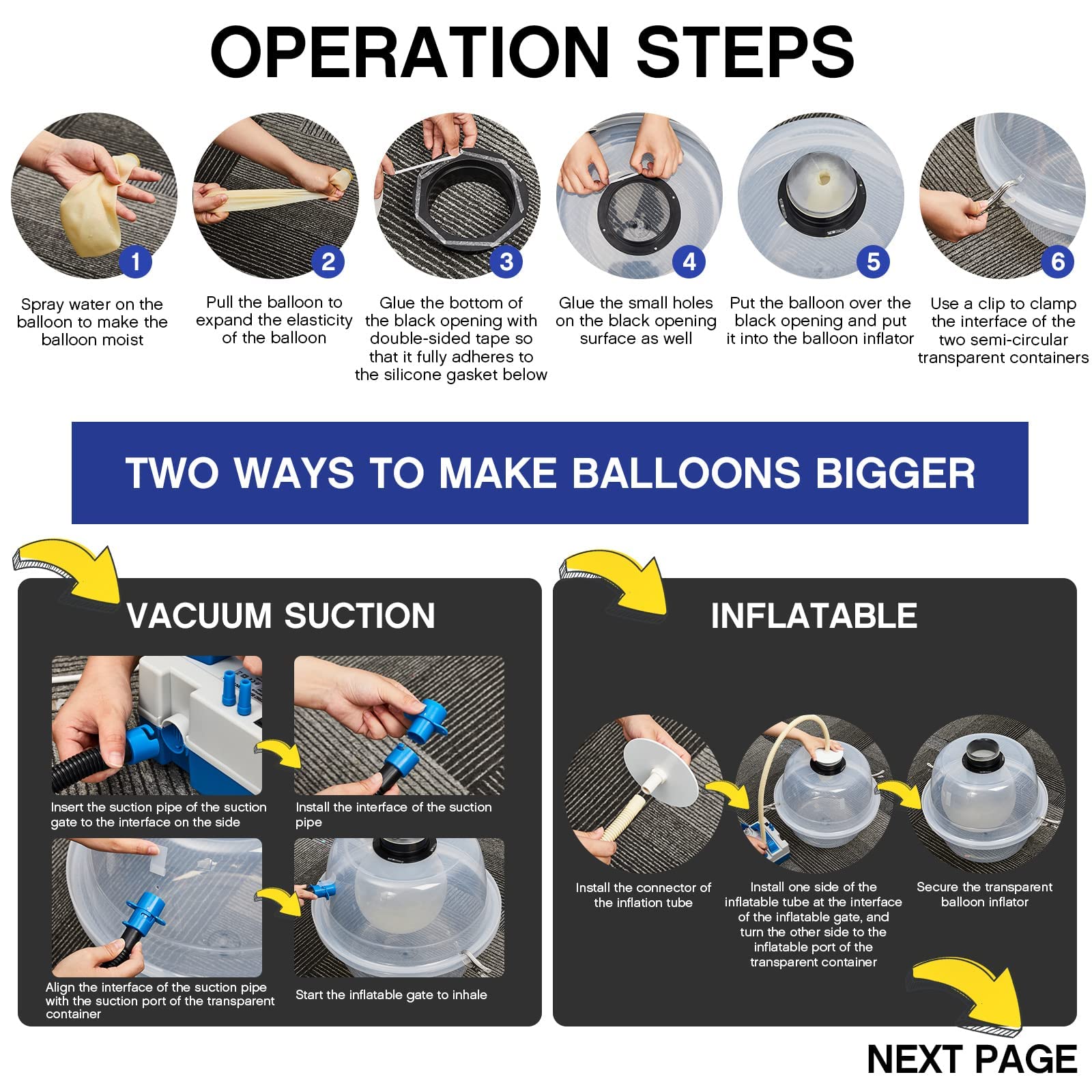 OPERATION STEPS

1
Spray water on the balloon to make the balloon moist

2
Pull the balloon to expand the elasticity of the balloon

3
Glue the bottom of the black opening with double-sided tape so that it fully adheres to the silicone gasket below

4
Glue the small holes on the black opening surface as well

5
Put the balloon over the black opening and put it into the balloon inflator

6
Use a clip to clamp the interface of the two semi-circular transparent containers

TWO WAYS TO MAKE BALLOONS BIGGER

VACUUM SUCTION

Insert the suction pipe of the suction gate to the interface on the side

Install the interface of the suction pipe

Align the interface of the suction pipe with the suction port of the transparent container

Start the inflatable gate to inhale

INFLATABLE

Install the connector of the inflation tube

Install one side of the inflatable tube at the interface of the inflatable gate, and turn the other side to the inflatable port of the transparent container

Secure the transparent balloon inflator

NEXT PAGE