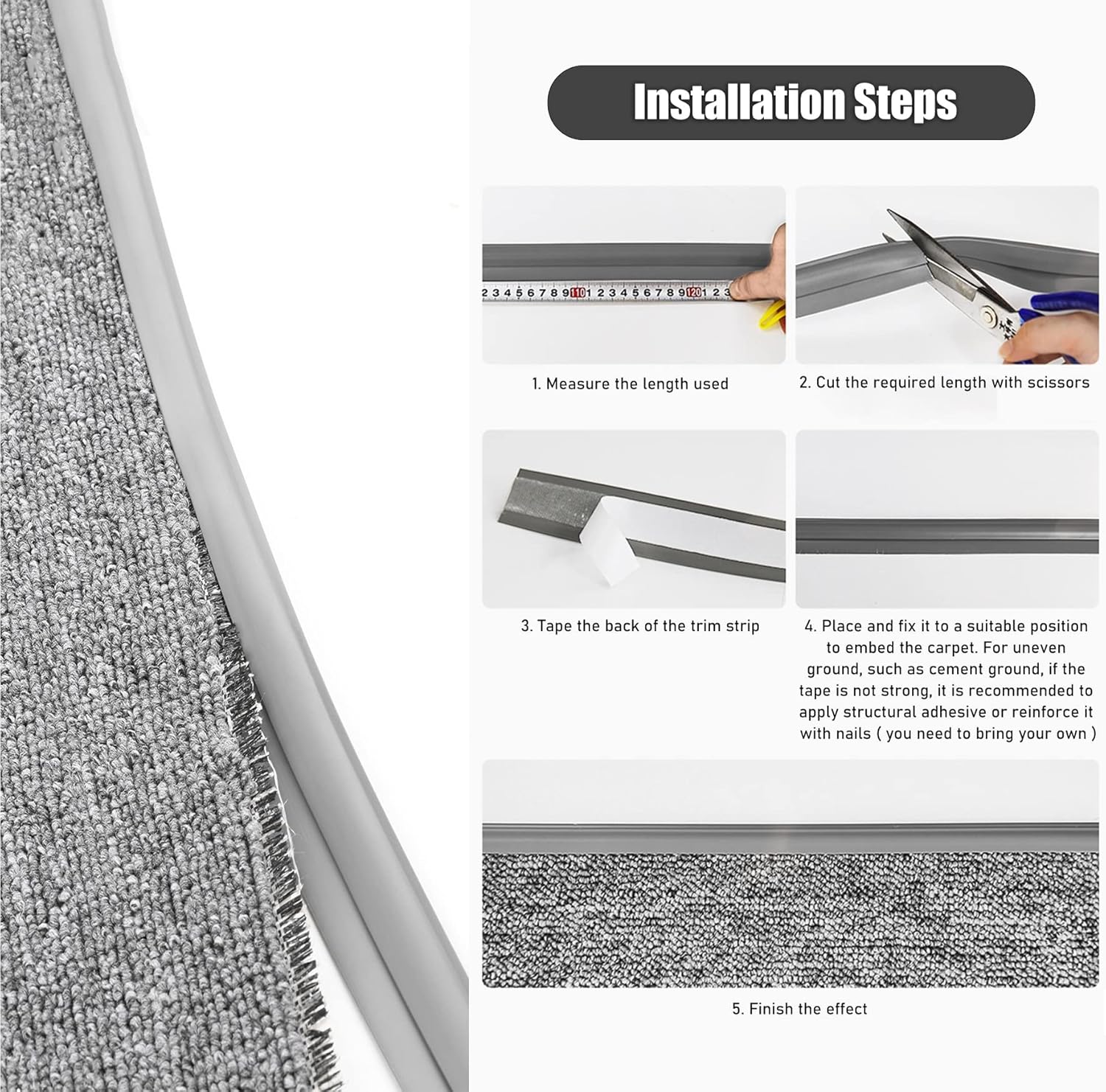 Installation Steps

2 3 4 5 6 7 8 9 110 1 2 3 4 5 6 7 8 9 120 1 2 3

1. Measure the length used

2. Cut the required length with scissors

3. Tape the back of the trim strip

4. Place and fix it to a suitable position to embed the carpet. For uneven ground, such as cement ground, if the tape is not strong, it is recommended to apply structural adhesive or reinforce it with nails ( you need to bring your own )

5. Finish the effect