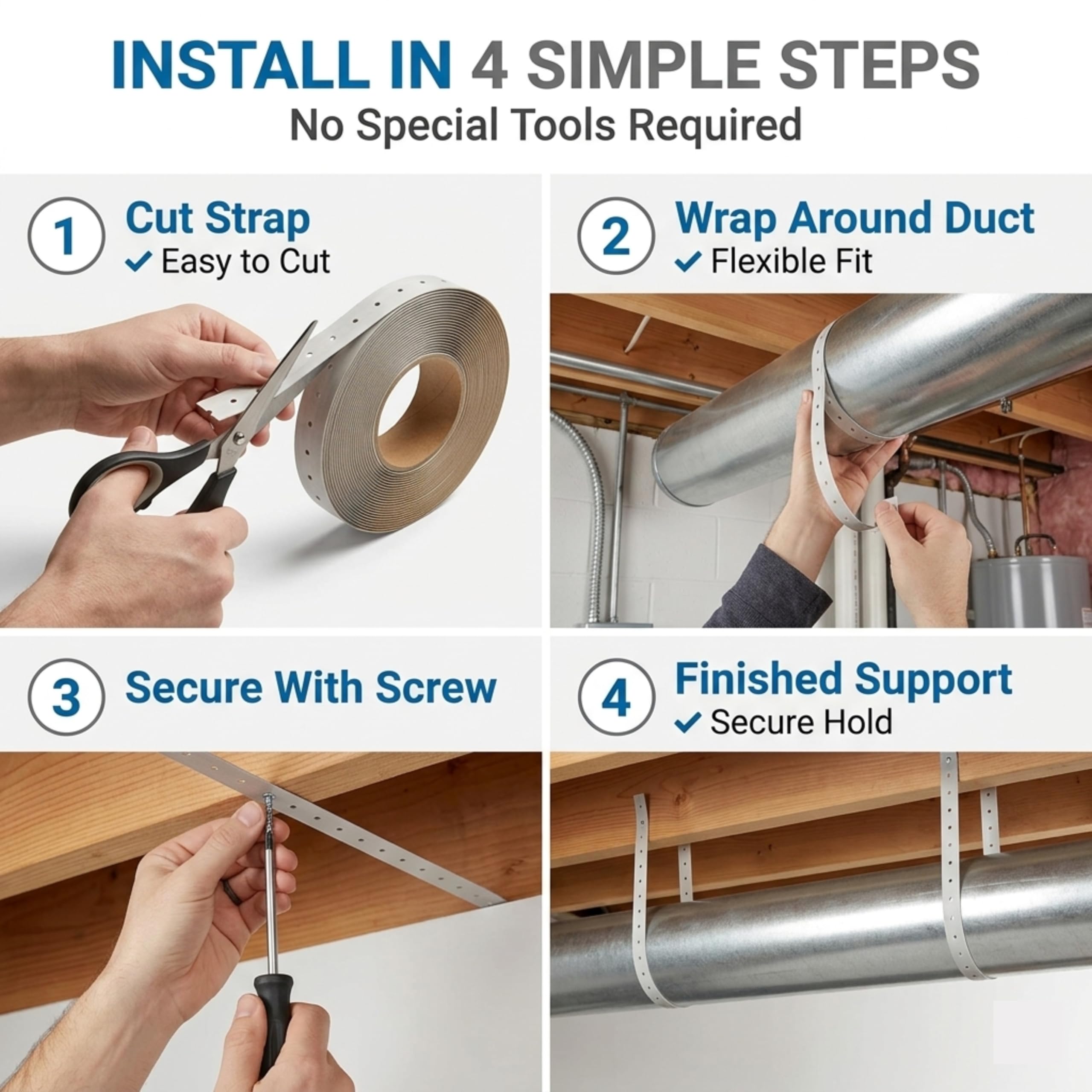 INSTALL IN 4 SIMPLE STEPS
No Special Tools Required

1 Cut Strap
✓ Easy to Cut

2 Wrap Around Duct
✓ Flexible Fit

3 Secure With Screw

4 Finished Support
✓ Secure Hold