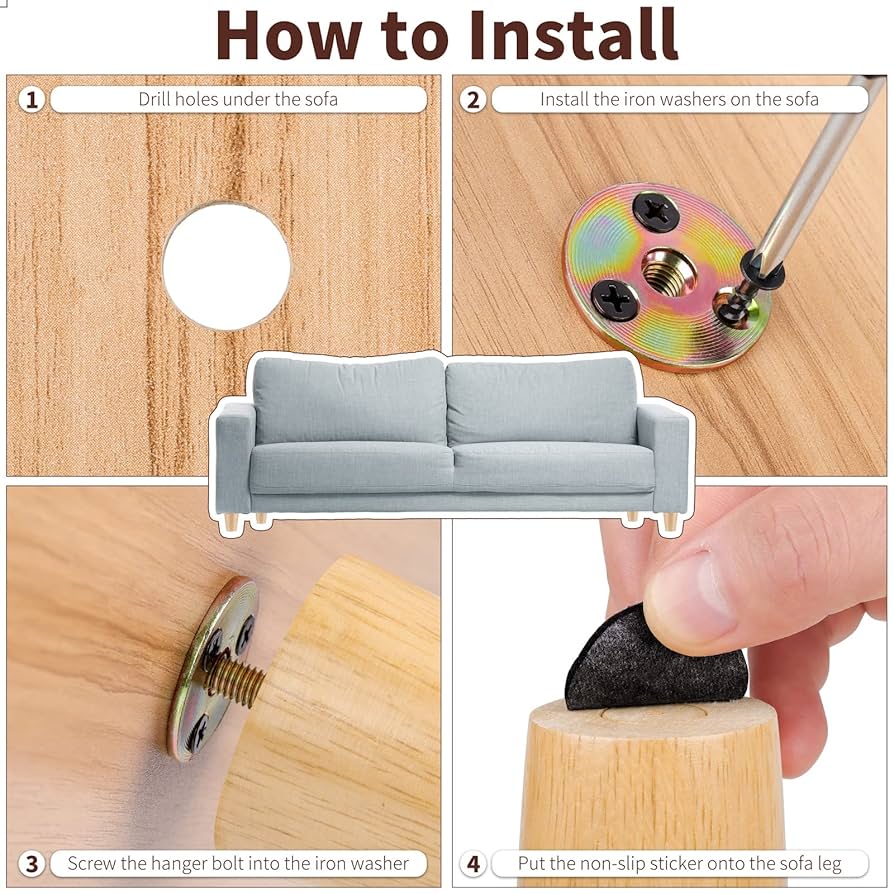 How to Install

1 Drill holes under the sofa

2 Install the iron washers on the sofa

3 Screw the hanger bolt into the iron washer

4 Put the non-slip sticker onto the sofa leg