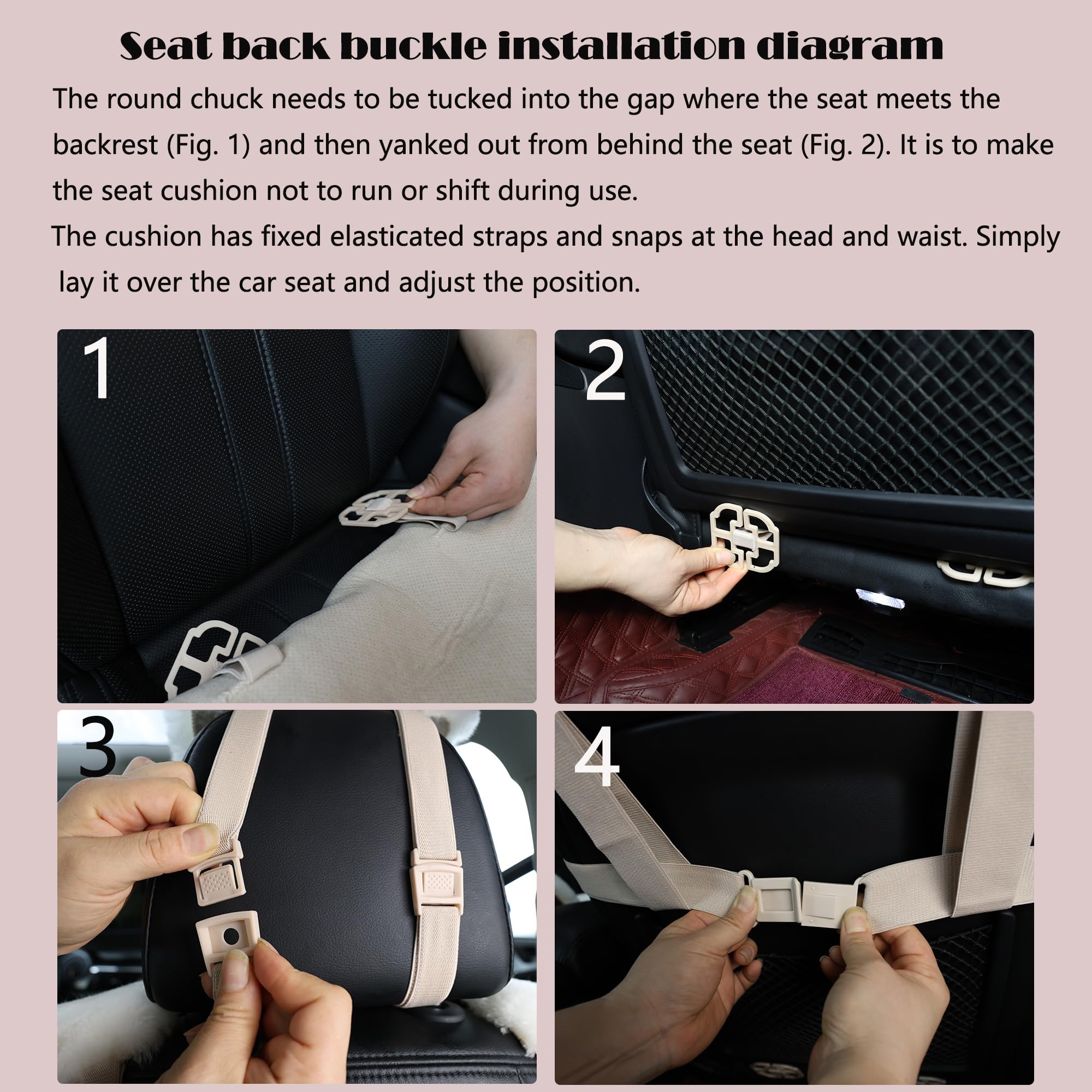 Seat back buckle installation diagram

The round chuck needs to be tucked into the gap where the seat meets the backrest (Fig. 1) and then yanked out from behind the seat (Fig. 2). It is to make the seat cushion not to run or shift during use.

The cushion has fixed elasticated straps and snaps at the head and waist. Simply lay it over the car seat and adjust the position.

1

2

3

4