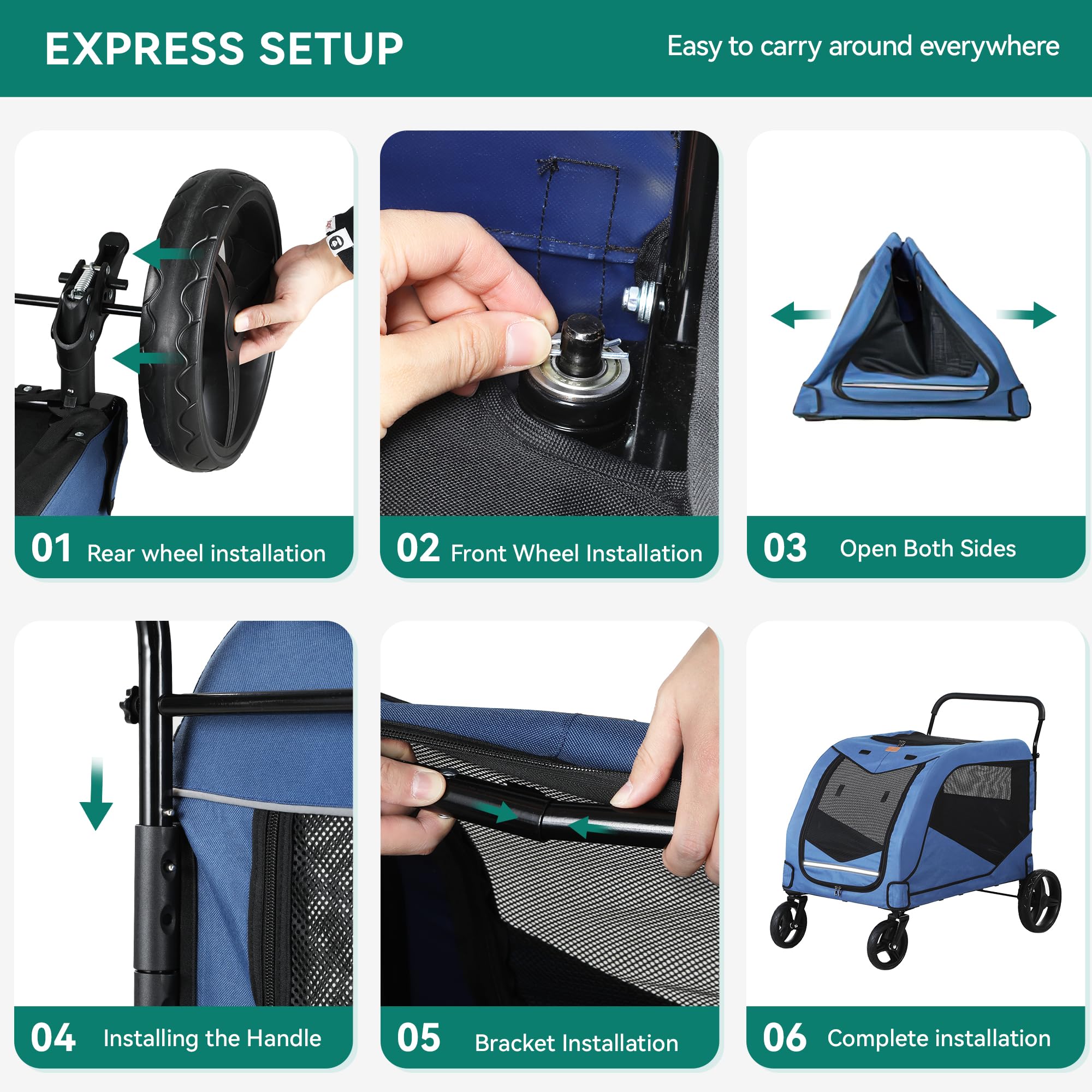 EXPRESS SETUP

Easy to carry around everywhere

01 Rear wheel installation

02 Front Wheel Installation

03 Open Both Sides

04 Installing the Handle

05 Bracket Installation

06 Complete installation