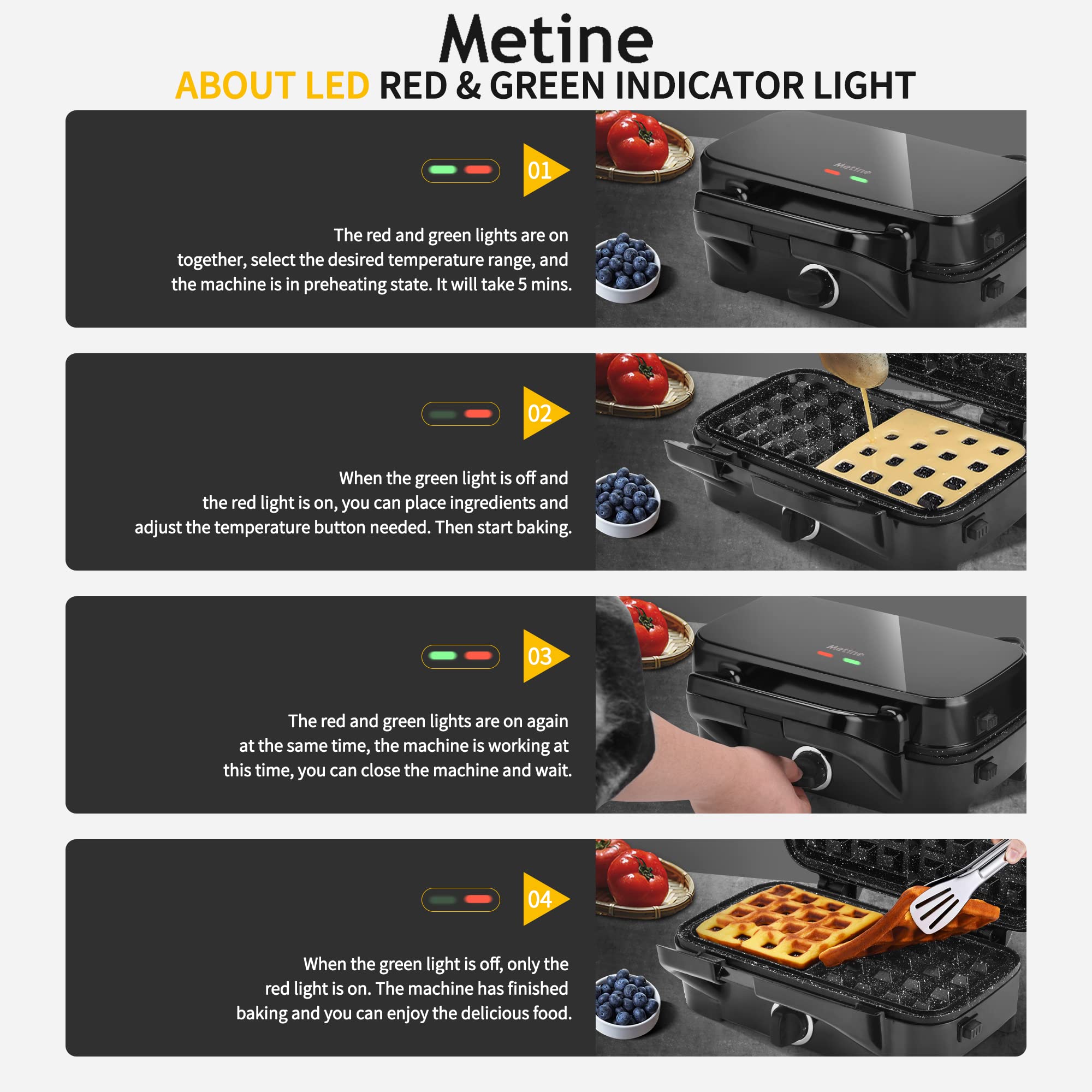 Metine

ABOUT LED RED & GREEN INDICATOR LIGHT

01

The red and green lights are on together, select the desired temperature range, and the machine is in preheating state. It will take 5 mins.

Metine

02

When the green light is off and the red light is on, you can place ingredients and adjust the temperature button needed. Then start baking.

03

The red and green lights are on again at the same time, the machine is working at this time, you can close the machine and wait.

Metine

04

When the green light is off, only the red light is on. The machine has finished baking and you can enjoy the delicious food.