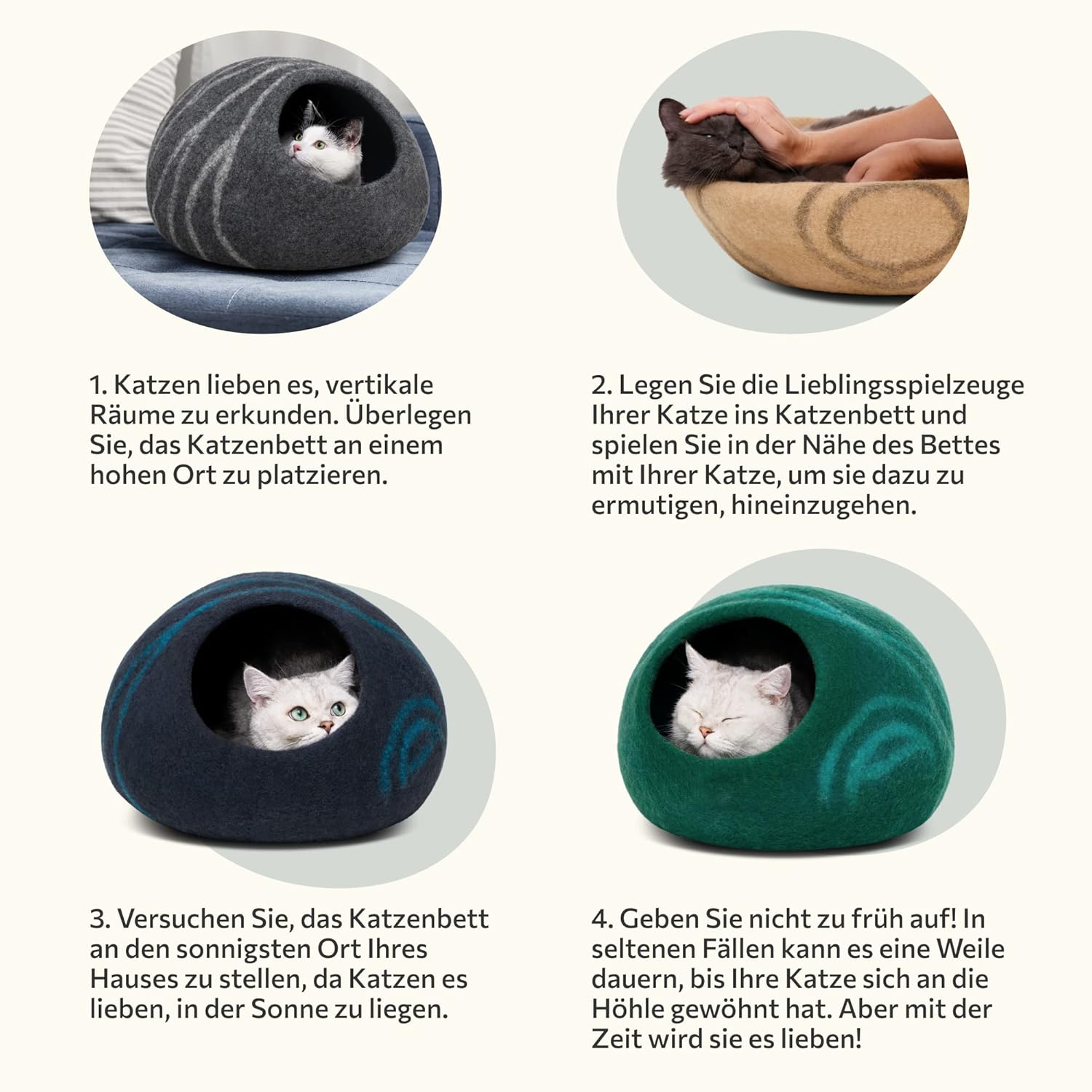 1. Katzen lieben es, vertikale Räume zu erkunden. Überlegen Sie, das Katzenbett an einem hohen Ort zu platzieren.

2. Legen Sie die Lieblingsspielzeuge Ihrer Katze ins Katzenbett und spielen Sie in der Nähe des Bettes mit Ihrer Katze, um sie dazu zu ermutigen, hineinzugehen.

3. Versuchen Sie, das Katzenbett an den sonnigsten Ort Ihres Hauses zu stellen, da Katzen es lieben, in der Sonne zu liegen.

4. Geben Sie nicht zu früh auf! In seltenen Fällen kann es eine Weile dauern, bis Ihre Katze sich an die Höhle gewöhnt hat. Aber mit der Zeit wird sie es lieben!