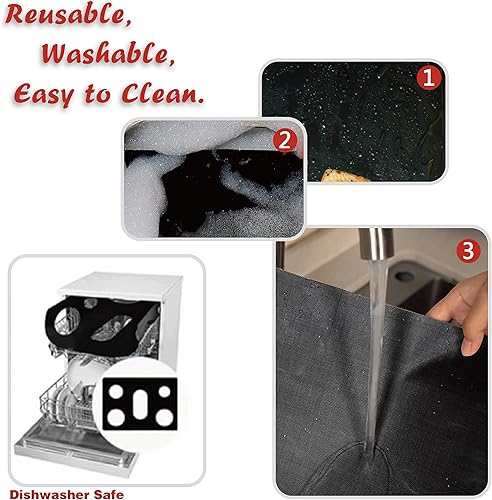 Reusable,
Washable,
Easy to Clean.

1

2

3

Dishwasher Safe