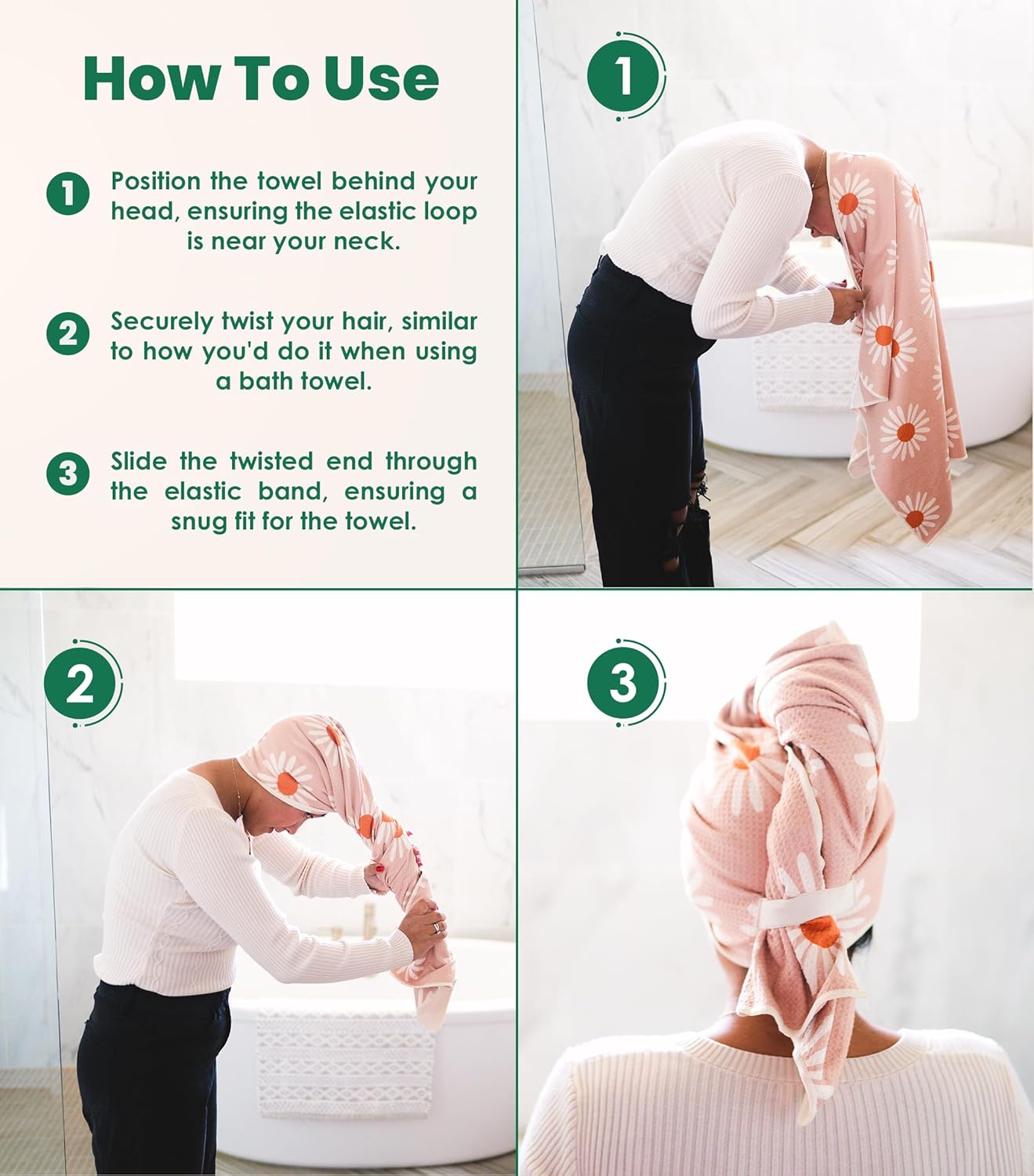 How To Use

1 Position the towel behind your head, ensuring the elastic loop is near your neck.

2 Securely twist your hair, similar to how you'd do it when using a bath towel.

3 Slide the twisted end through the elastic band, ensuring a snug fit for the towel.

1

2

3