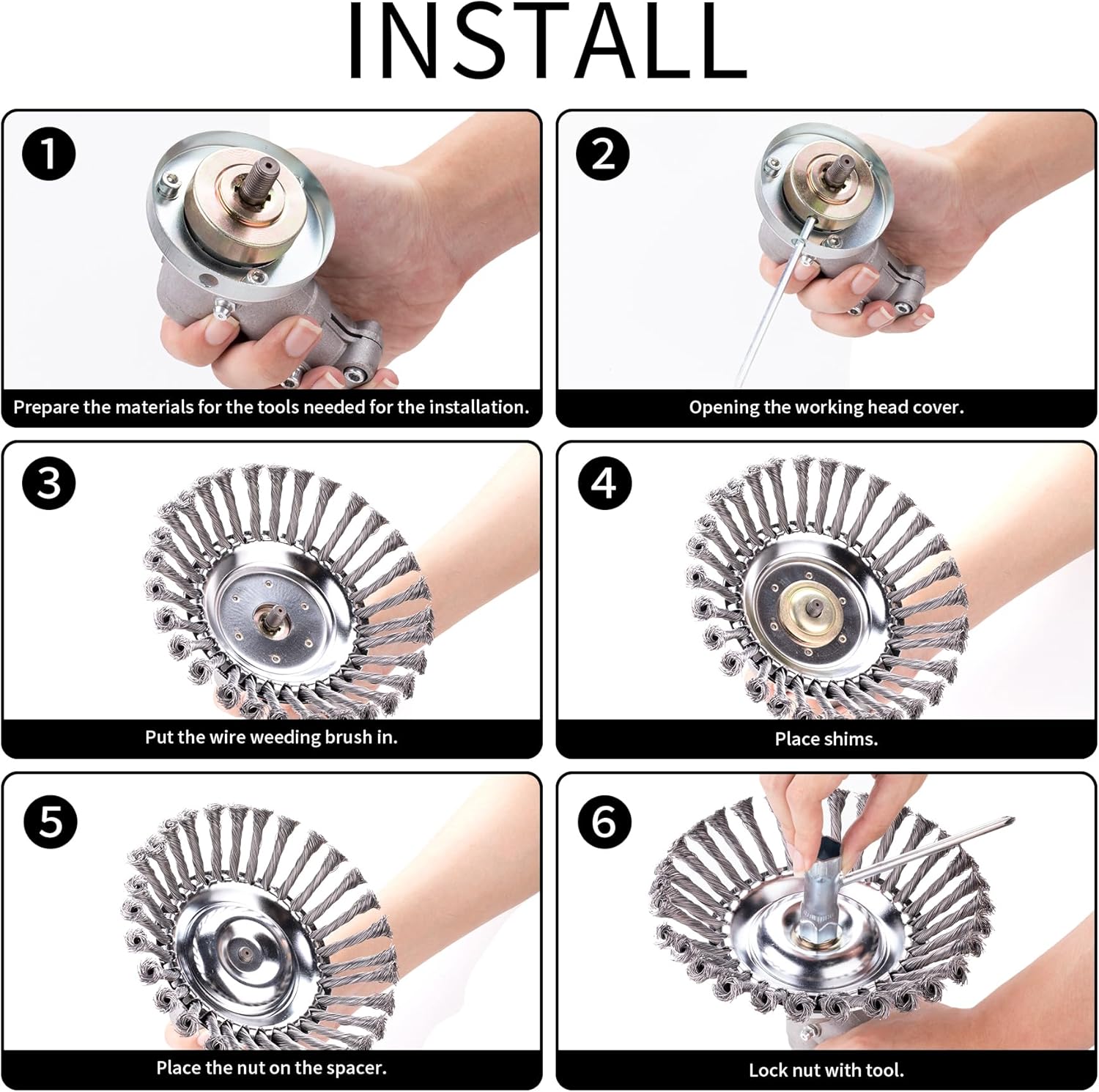 INSTALL

1
Prepare the materials for the tools needed for the installation.

2
Opening the working head cover.

3
Put the wire weeding brush in.

4
Place shims.

5
Place the nut on the spacer.

6
Lock nut with tool.