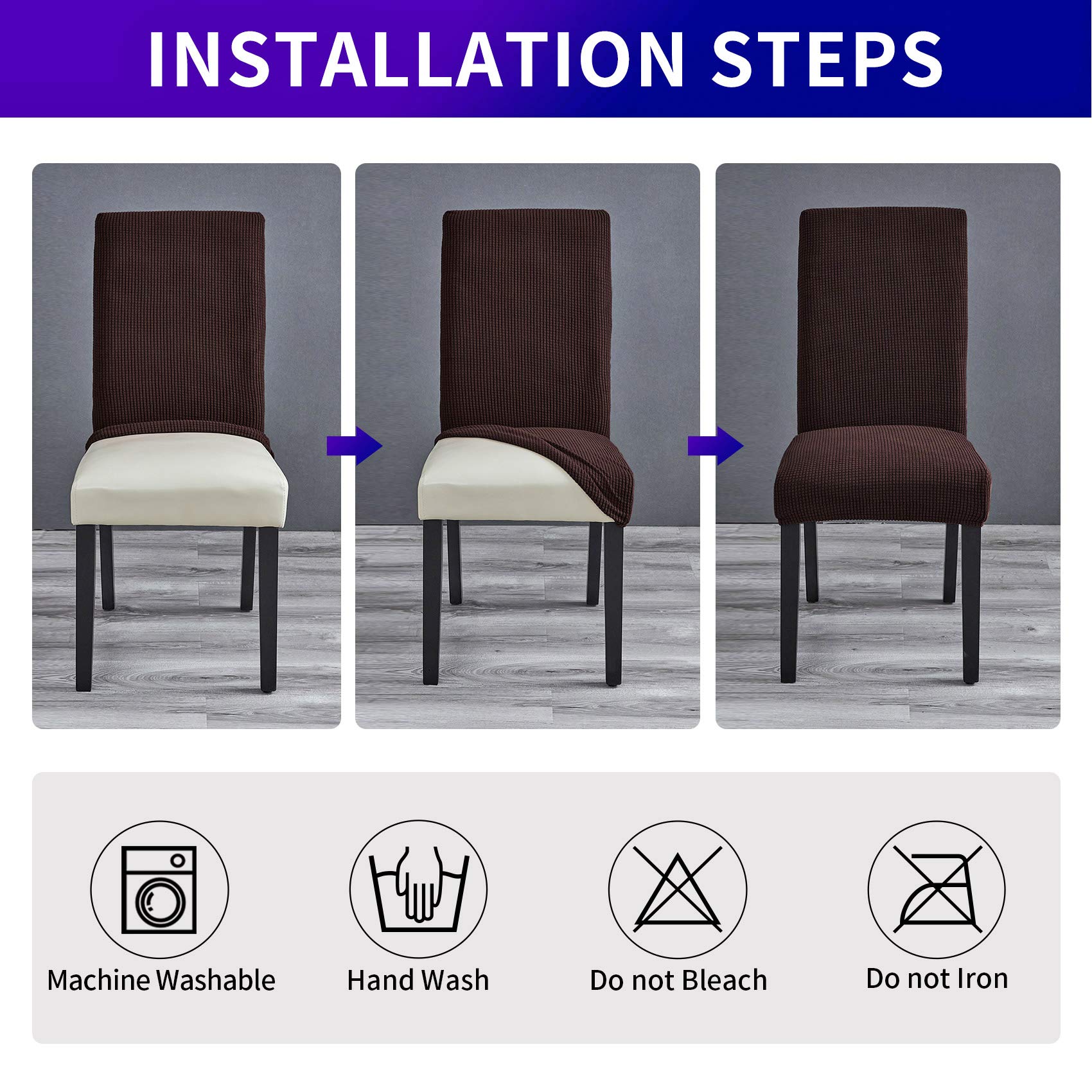 INSTALLATION STEPS

Machine Washable

Hand Wash

Do not Bleach

Do not Iron