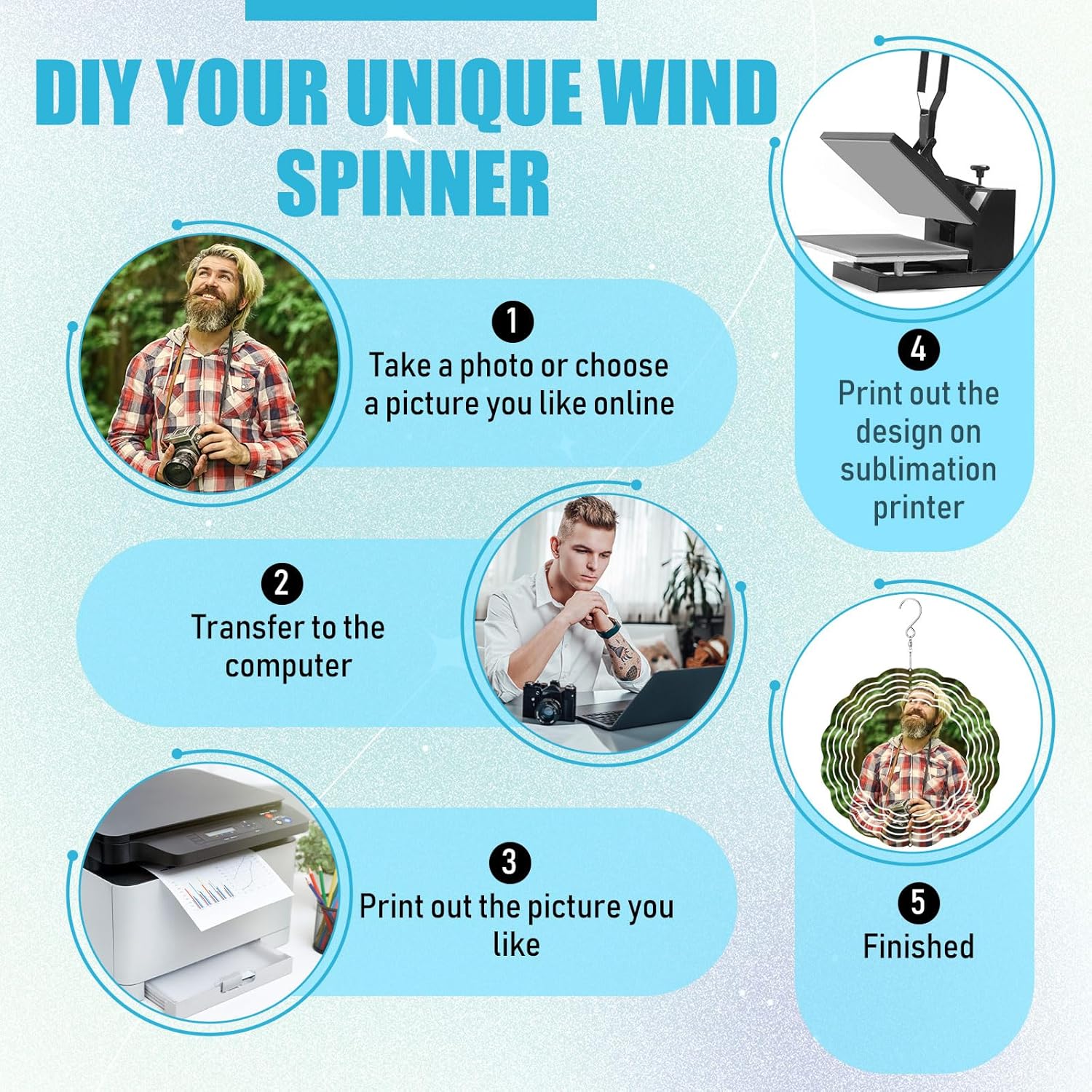 DIY YOUR UNIQUE WIND SPINNER

1
Take a photo or choose a picture you like online

2
Transfer to the computer

3
Print out the picture you like

4
Print out the design on sublimation printer

5
Finished