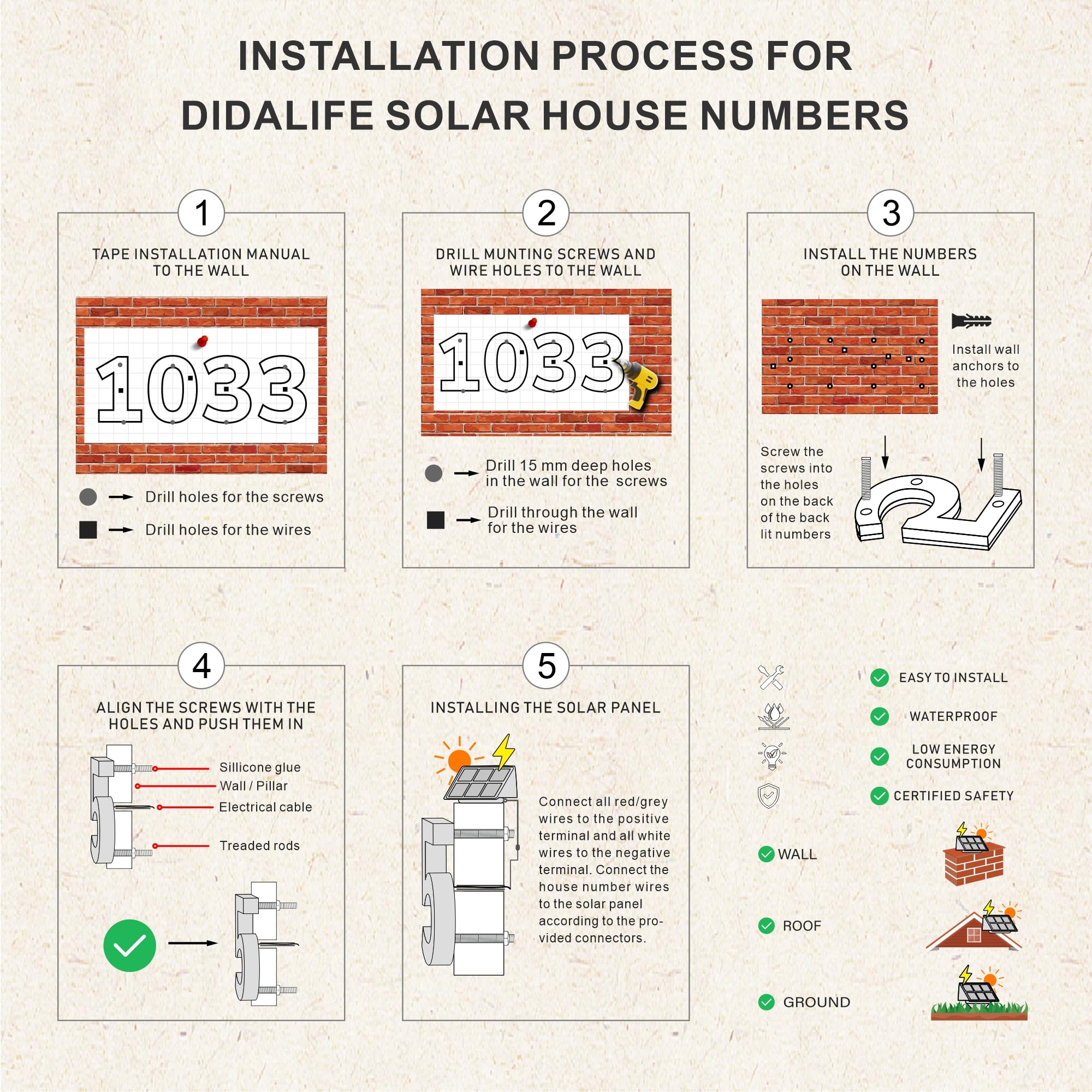 INSTALLATION PROCESS FOR DIDALIFE SOLAR HOUSE NUMBERS

1

TAPE INSTALLATION MANUAL TO THE WALL

1033

Drill holes for the screws

Drill holes for the wires

2

DRILL MUNTING SCREWS AND WIRE HOLES TO THE WALL

1033

Drill 15 mm deep holes in the wall for the screws

Drill through the wall for the wires

3

INSTALL THE NUMBERS ON THE WALL

Install wall anchors to the holes

Screw the screws into the holes on the back of the back lit numbers

4

ALIGN THE SCREWS WITH THE HOLES AND PUSH THEM IN

Sillicone glue

Wall / Pillar

Electrical cable

Treaded rods

5

INSTALLING THE SOLAR PANEL

Connect all red/grey wires to the positive terminal and all white wires to the negative terminal. Connect the house number wires to the solar panel according to the provided connectors.

EASY TO INSTALL

WATERPROOF

LOW ENERGY CONSUMPTION

CERTIFIED SAFETY

WALL

ROOF

GROUND