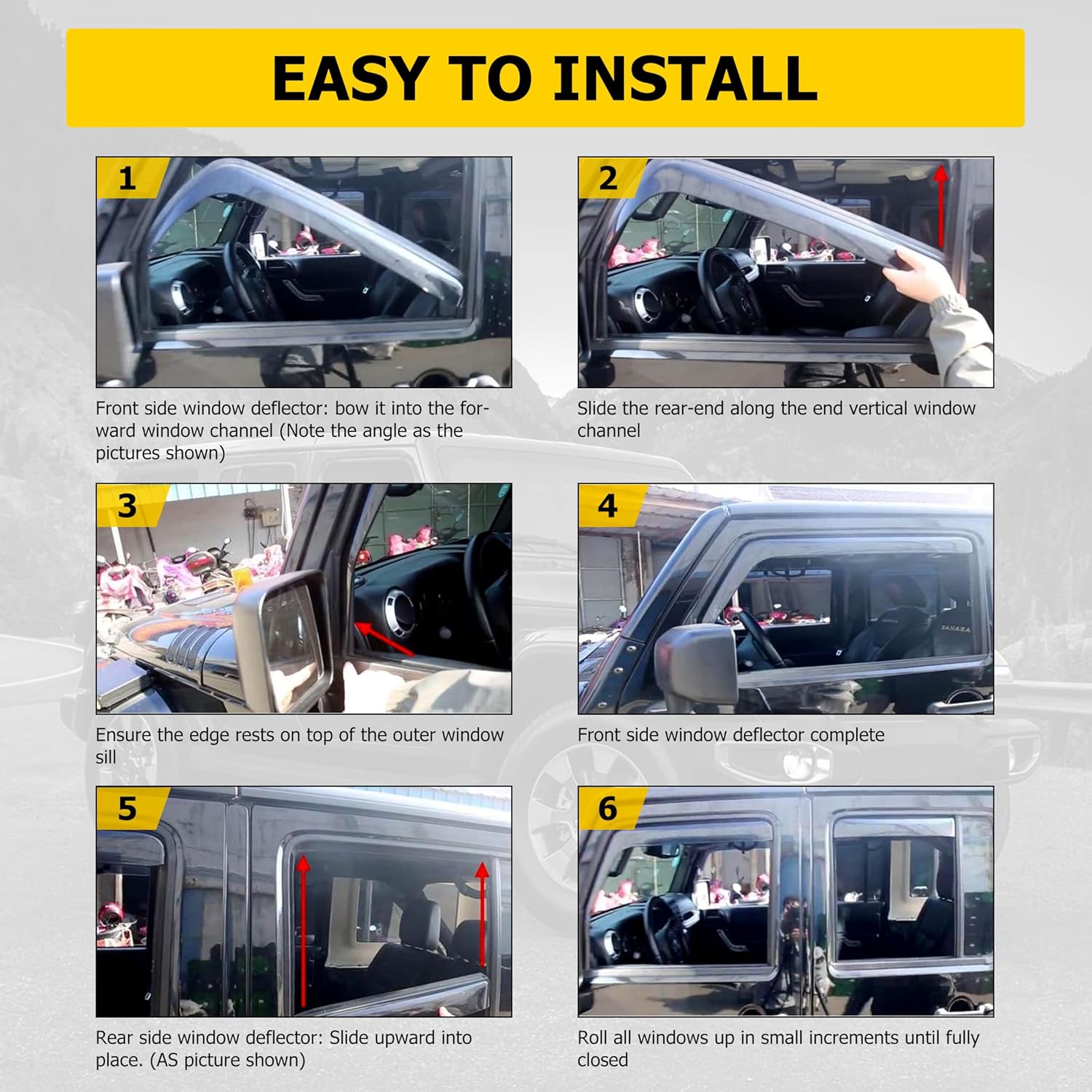 EASY TO INSTALL

1

Front side window deflector: bow it into the forward window channel (Note the angle as the pictures shown)

2

Slide the rear-end along the end vertical window channel

3

Ensure the edge rests on top of the outer window sill

4

SAHARA

Front side window deflector complete

5

Rear side window deflector: Slide upward into place. (AS picture shown)

6

Roll all windows up in small increments until fully closed