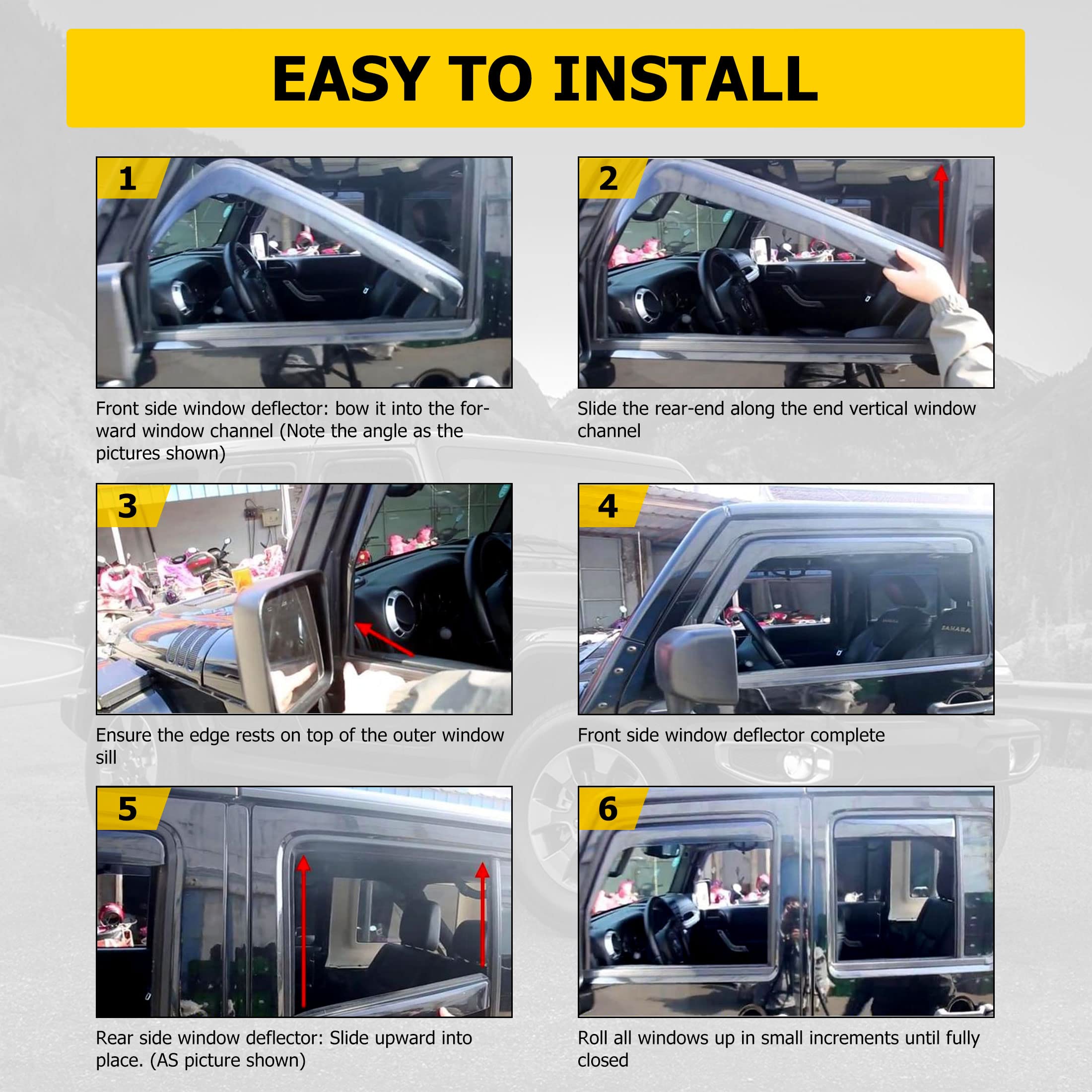 EASY TO INSTALL

1

Front side window deflector: bow it into the forward window channel (Note the angle as the pictures shown)

2

Slide the rear-end along the end vertical window channel

3

Ensure the edge rests on top of the outer window sill

4

SAHARA

Front side window deflector complete

5

Rear side window deflector: Slide upward into place. (AS picture shown)

6

Roll all windows up in small increments until fully closed