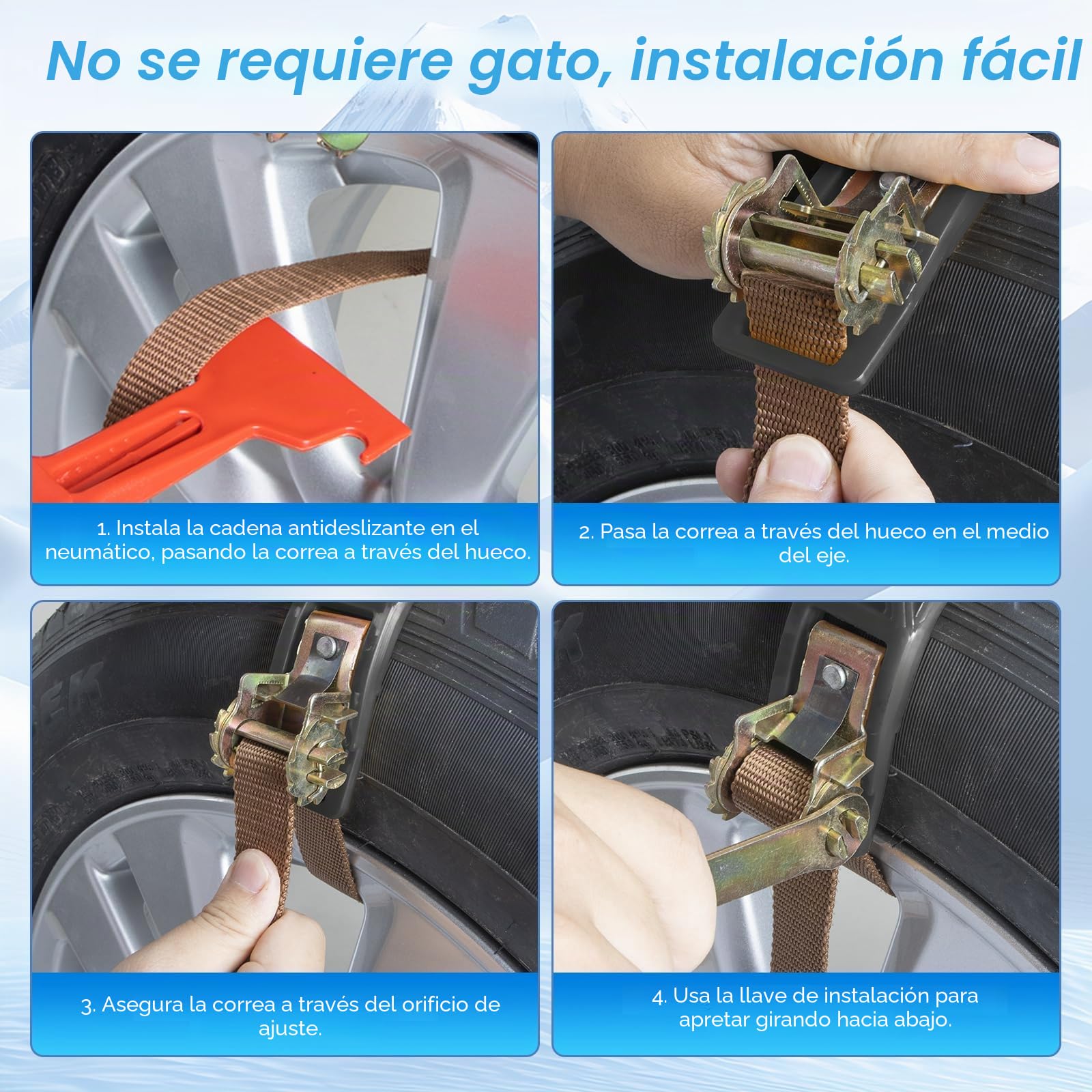 No se requiere gato, instalación fácil

1. Instala la cadena antideslizante en el neumático, pasando la correa a través del hueco.

2. Pasa la correa a través del hueco en el medio del eje.

3. Asegura la correa a través del orificio de ajuste.

4. Usa la llave de instalación para apretar girando hacia abajo.