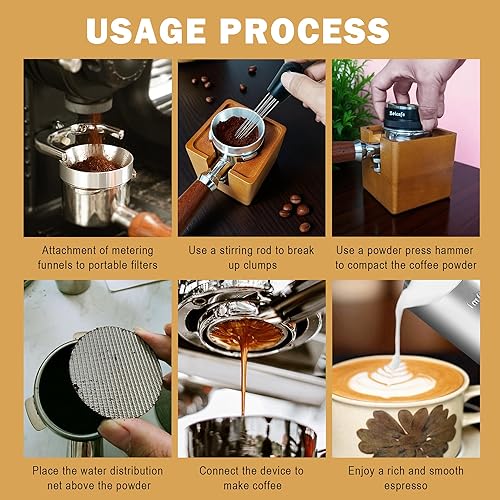 USAGE PROCESS

Selcafe

Attachment of metering funnels to portable filters

Use a stirring rod to break up clumps

Use a powder press hammer to compact the coffee powder

Place the water distribution net above the powder

Connect the device to make coffee

Enjoy a rich and smooth espresso