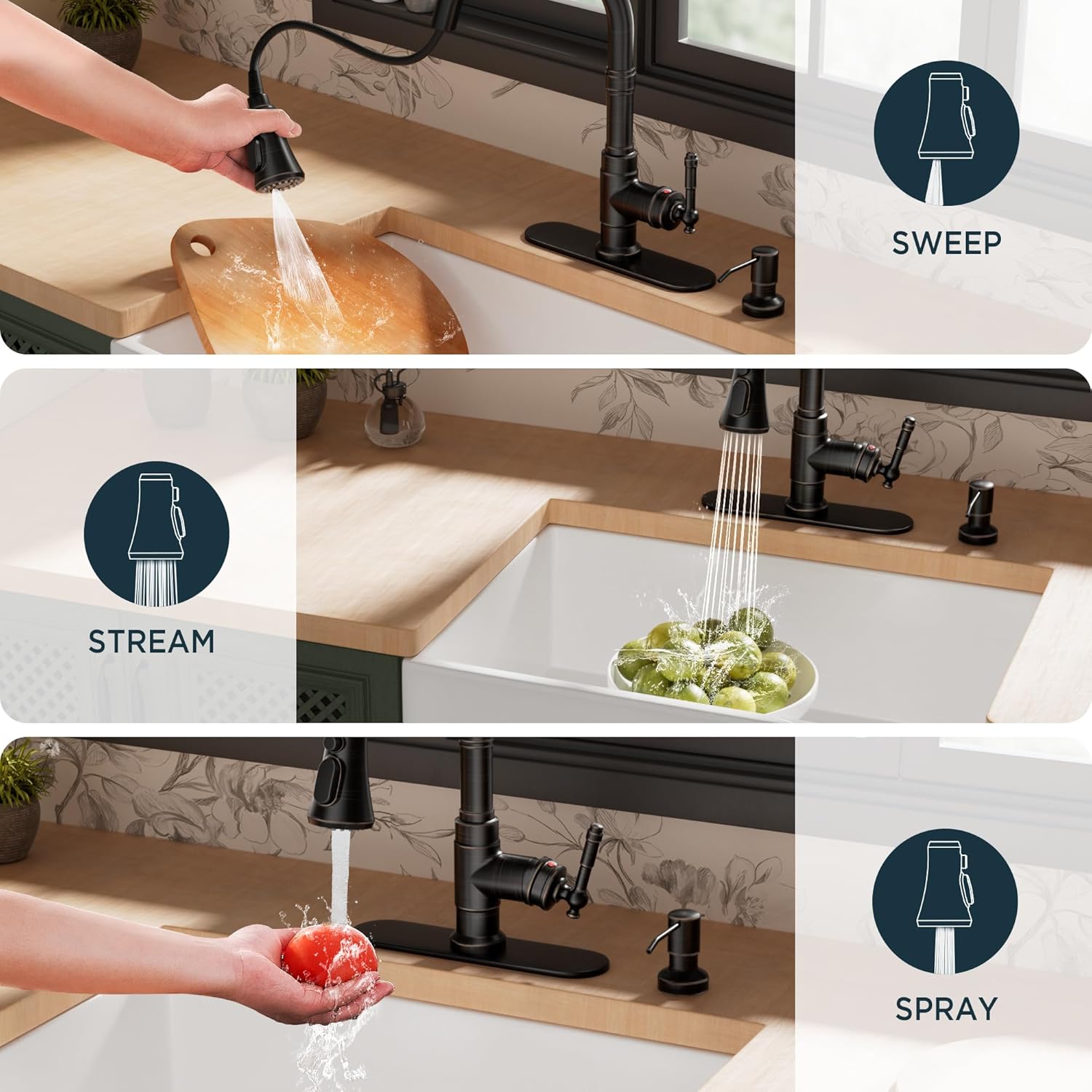 SWEEP

STREAM

SPRAY