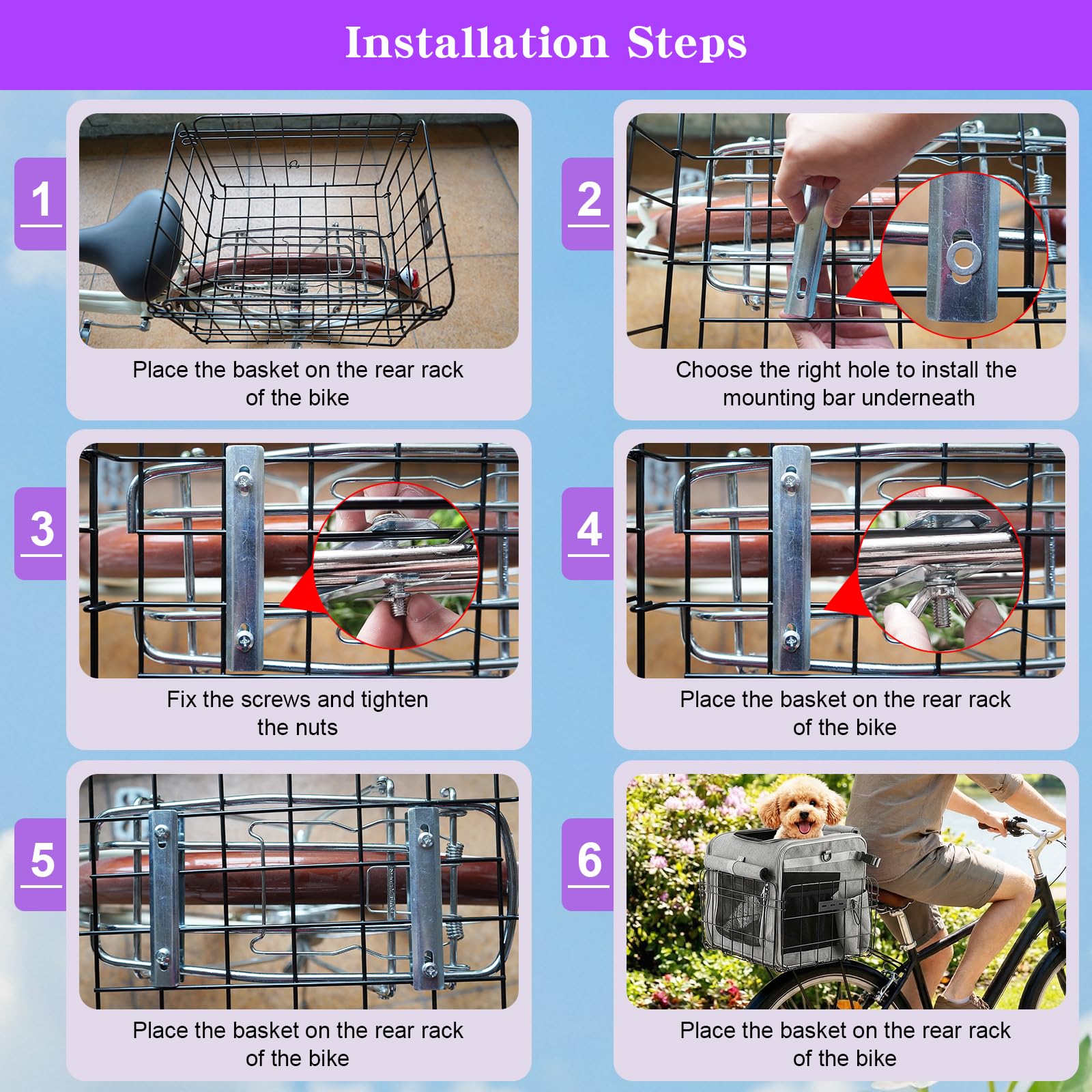 Installation Steps

1

Place the basket on the rear rack of the bike

2

Choose the right hole to install the mounting bar underneath

3

Fix the screws and tighten the nuts

4

Place the basket on the rear rack of the bike

5

Place the basket on the rear rack of the bike

6

Place the basket on the rear rack of the bike