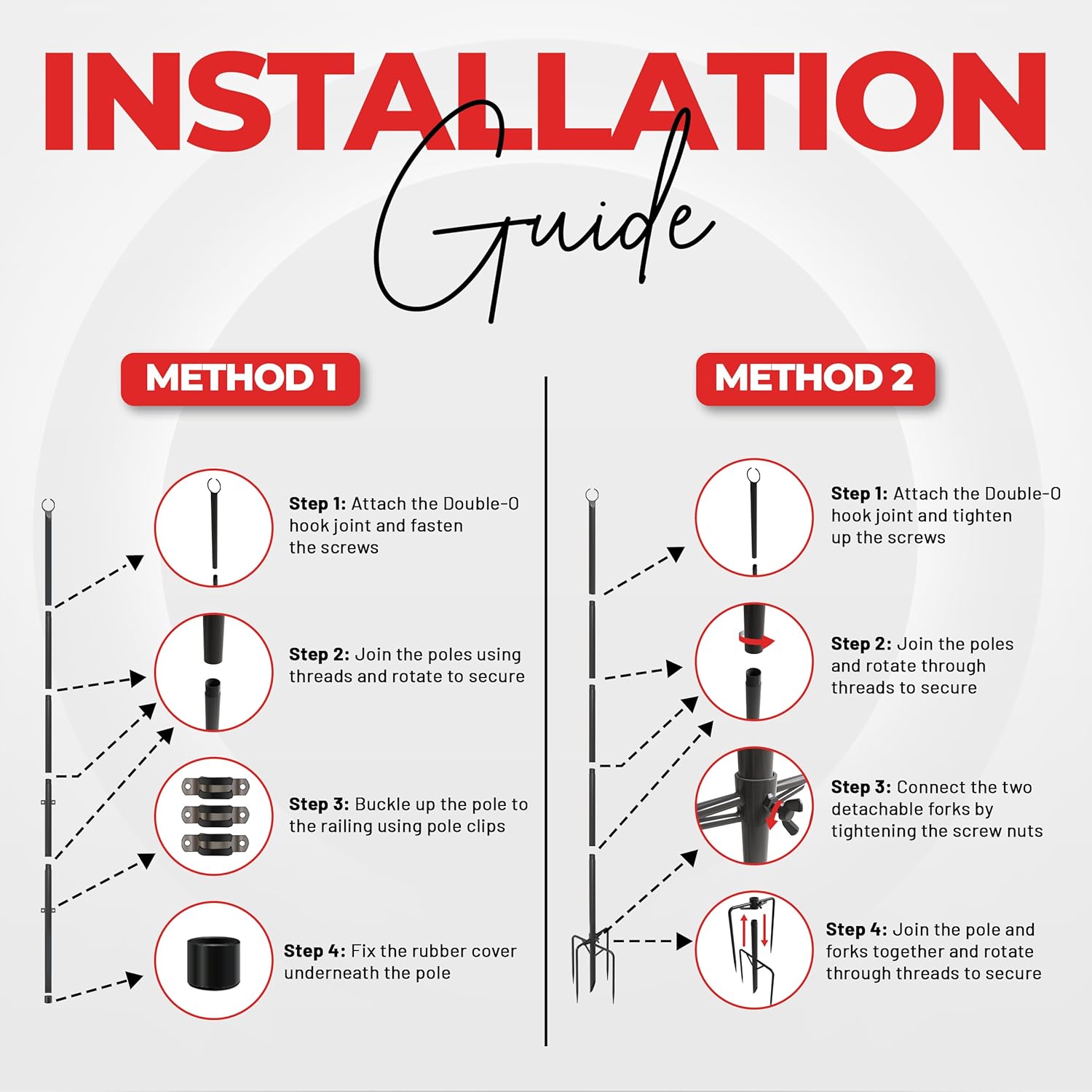 INSTALLATION Guide

METHOD 1

Step 1: Attach the Double-O hook joint and fasten the screws

Step 2: Join the poles using threads and rotate to secure

Step 3: Buckle up the pole to the railing using pole clips

Step 4: Fix the rubber cover underneath the pole

METHOD 2

Step 1: Attach the Double-O hook joint and tighten up the screws

Step 2: Join the poles and rotate through threads to secure

Step 3: Connect the two detachable forks by tightening the screw nuts

Step 4: Join the pole and forks together and rotate through threads to secure