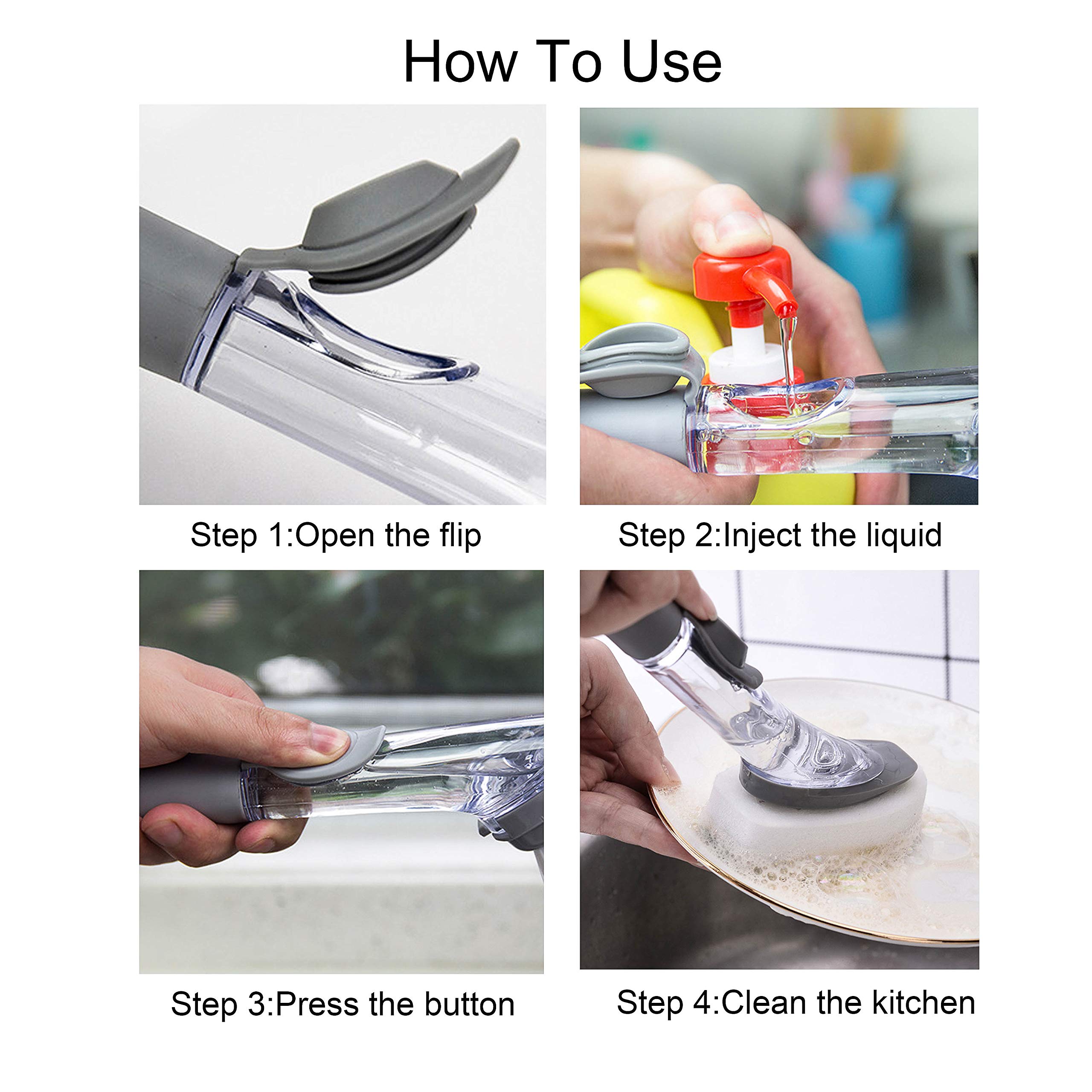 How To Use

Step 1:Open the flip

Step 2:Inject the liquid

Step 3:Press the button

Step 4:Clean the kitchen