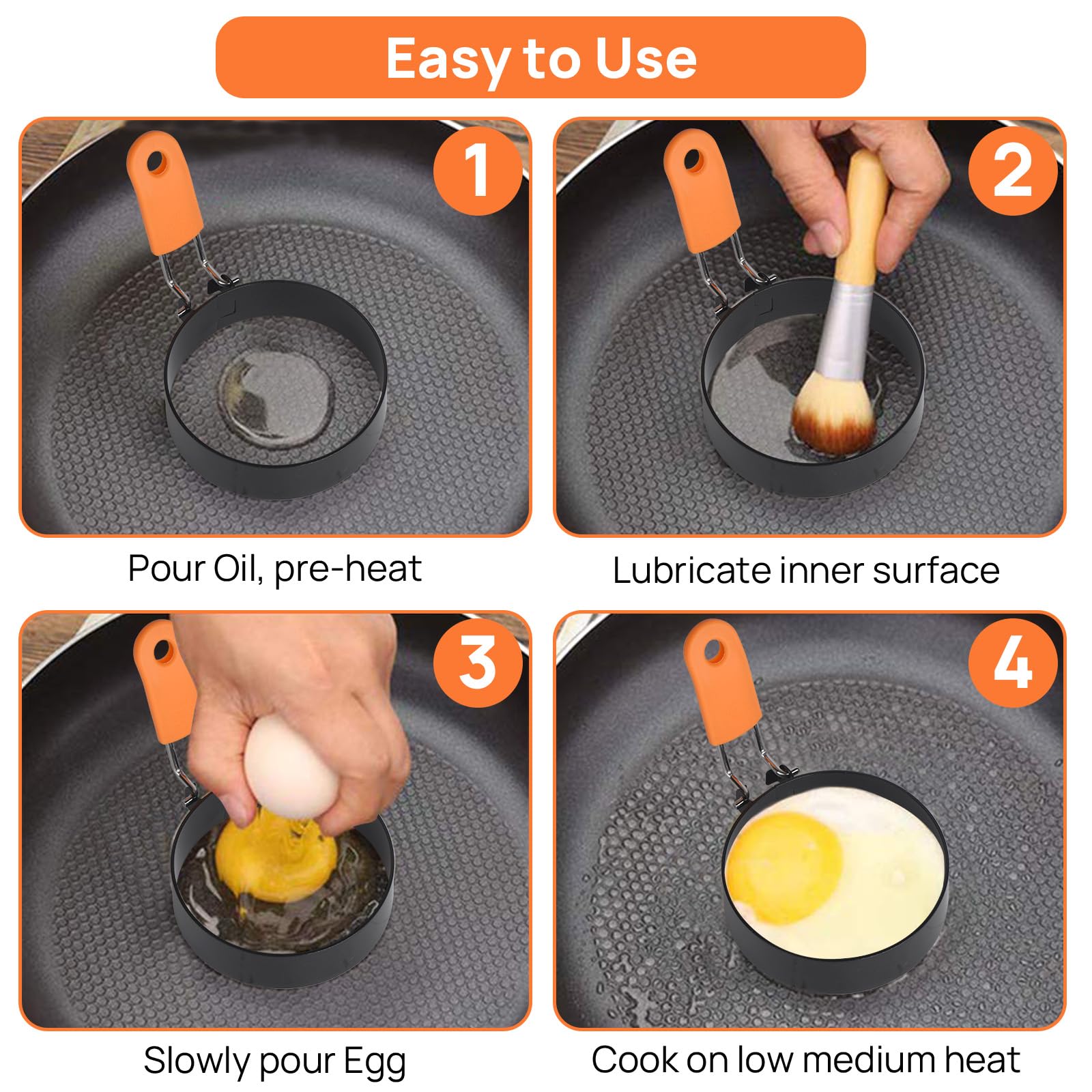 Easy to Use

1

Pour Oil, pre-heat

2

Lubricate inner surface

3

Slowly pour Egg

4

Cook on low medium heat