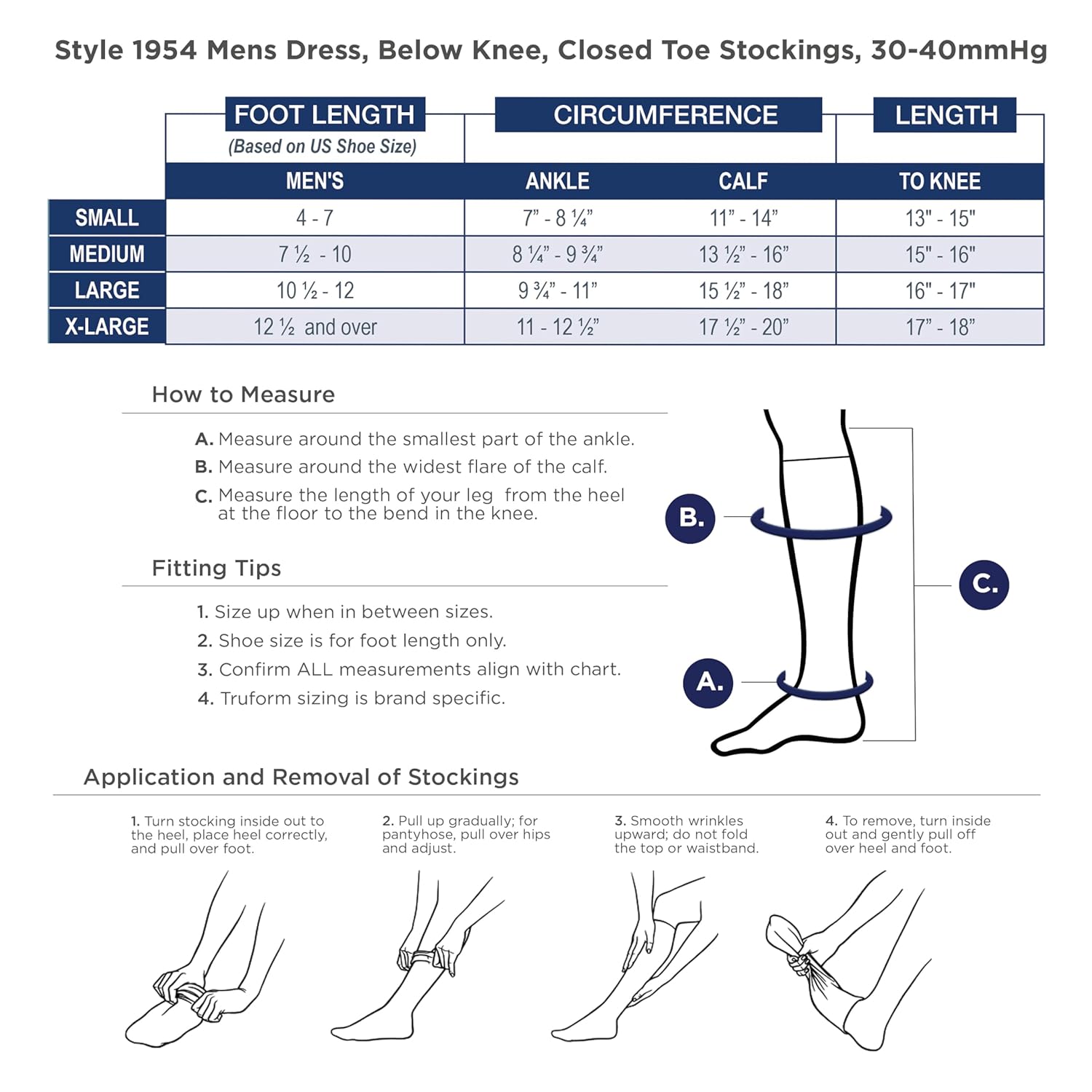 Style 1954 Mens Dress, Below Knee, Closed Toe Stockings, 30-40mmHg

| | FOOT LENGTH (Based on US Shoe Size) | CIRCUMFERENCE | | LENGTH |
|---|---|---|---|---|
| | MEN'S | ANKLE | CALF | TO KNEE |
| SMALL | 4 - 7 | 7" - 8 ¼" | 11" - 14" | 13" - 15" |
| MEDIUM | 7 ½ - 10 | 8 ¼" - 9 ¾" | 13 ½" - 16" | 15" - 16" |
| LARGE | 10 ½ - 12 | 9 ¾" - 11" | 15 ½" - 18" | 16" - 17" |
| X-LARGE | 12 ½ and over | 11 - 12 ½" | 17 ½" - 20" | 17" - 18" |

How to Measure

A. Measure around the smallest part of the ankle.
B. Measure around the widest flare of the calf.
C. Measure the length of your leg from the heel at the floor to the bend in the knee.

Fitting Tips

1. Size up when in between sizes.
2. Shoe size is for foot length only.
3. Confirm ALL measurements align with chart.
4. Truform sizing is brand specific.

B.
C.
A.

Application and Removal of Stockings

1. Turn stocking inside out to the heel, place heel correctly, and pull over foot.

2. Pull up gradually; for pantyhose, pull over hips and adjust.

3. Smooth wrinkles upward; do not fold the top or waistband.

4. To remove, turn inside out and gently pull off over heel and foot.