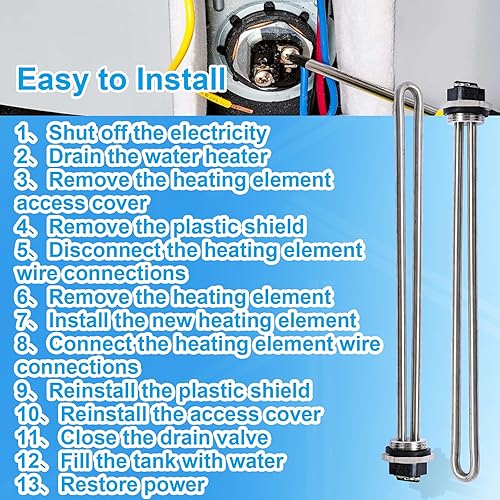 Easy to Install

1、Shut off the electricity
2、Drain the water heater
3、Remove the heating element access cover
4、Remove the plastic shield
5、Disconnect the heating element wire connections
6、Remove the heating element
7、Install the new heating element
8、Connect the heating element wire connections
9、Reinstall the plastic shield
10、Reinstall the access cover
11、Close the drain valve
12、Fill the tank with water
13、Restore power