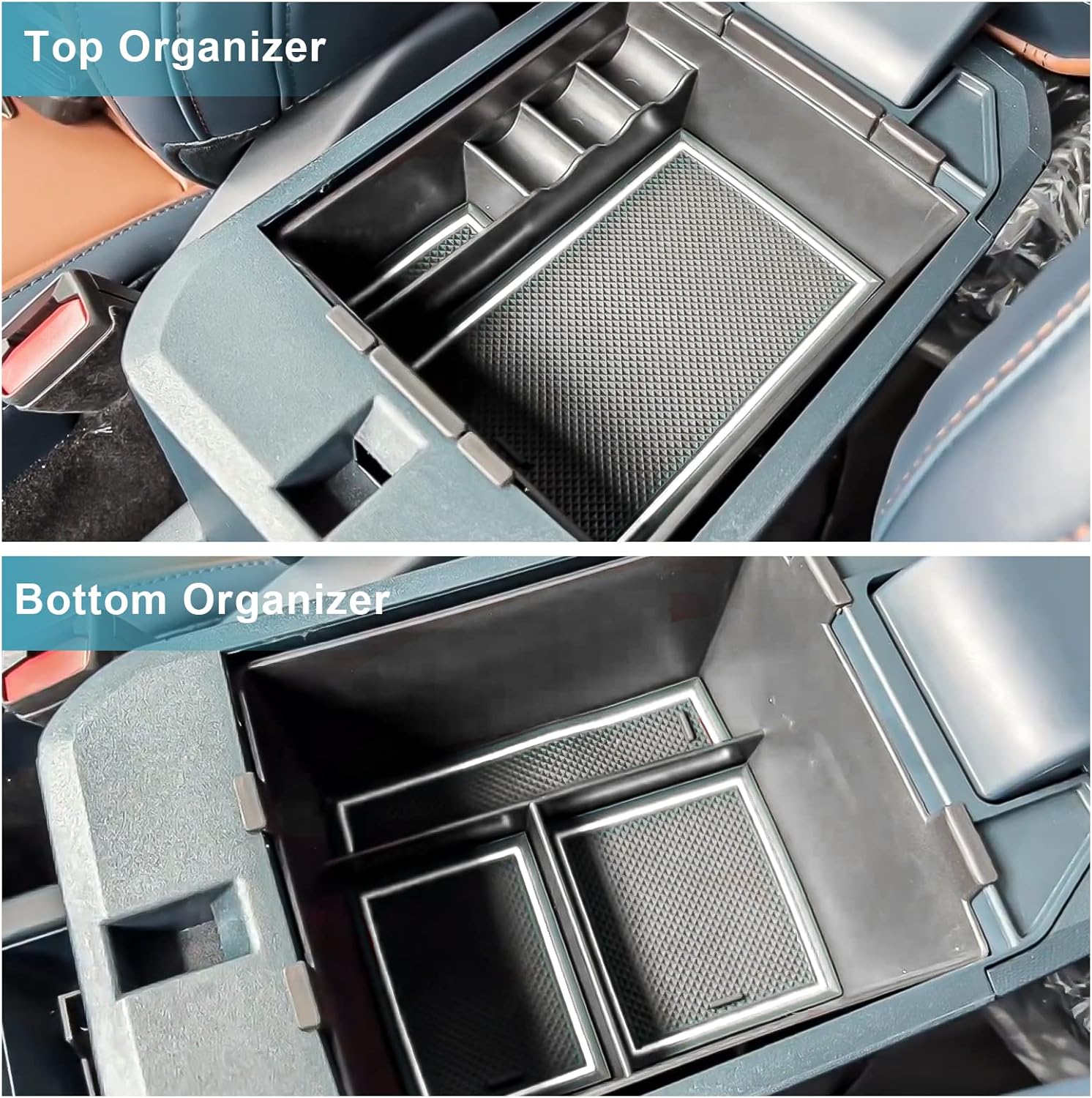 Top Organizer

Bottom Organizer