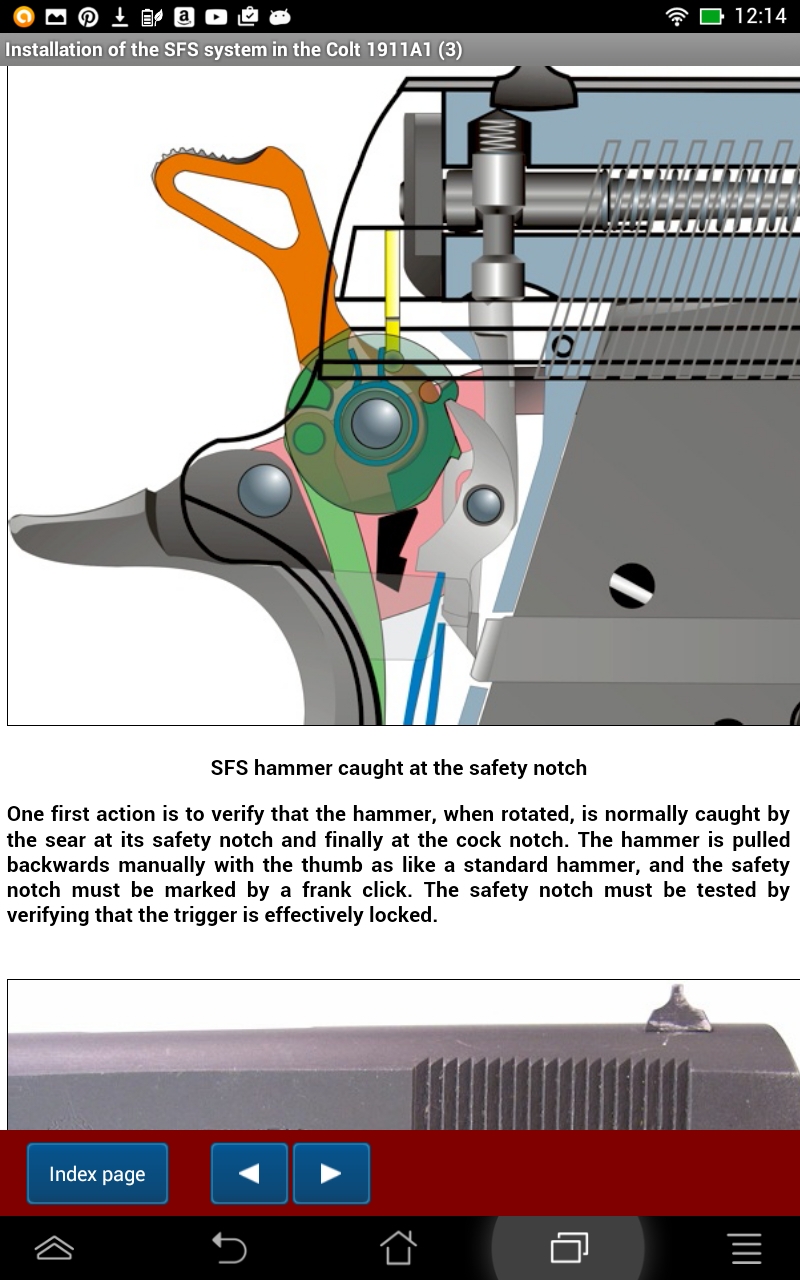 12:14

Installation of the SFS system in the Colt 1911A1 (3)

SFS hammer caught at the safety notch

One first action is to verify that the hammer, when rotated, is normally caught by the sear at its safety notch and finally at the cock notch. The hammer is pulled backwards manually with the thumb as like a standard hammer, and the safety notch must be marked by a frank click. The safety notch must be tested by verifying that the trigger is effectively locked.

Index page