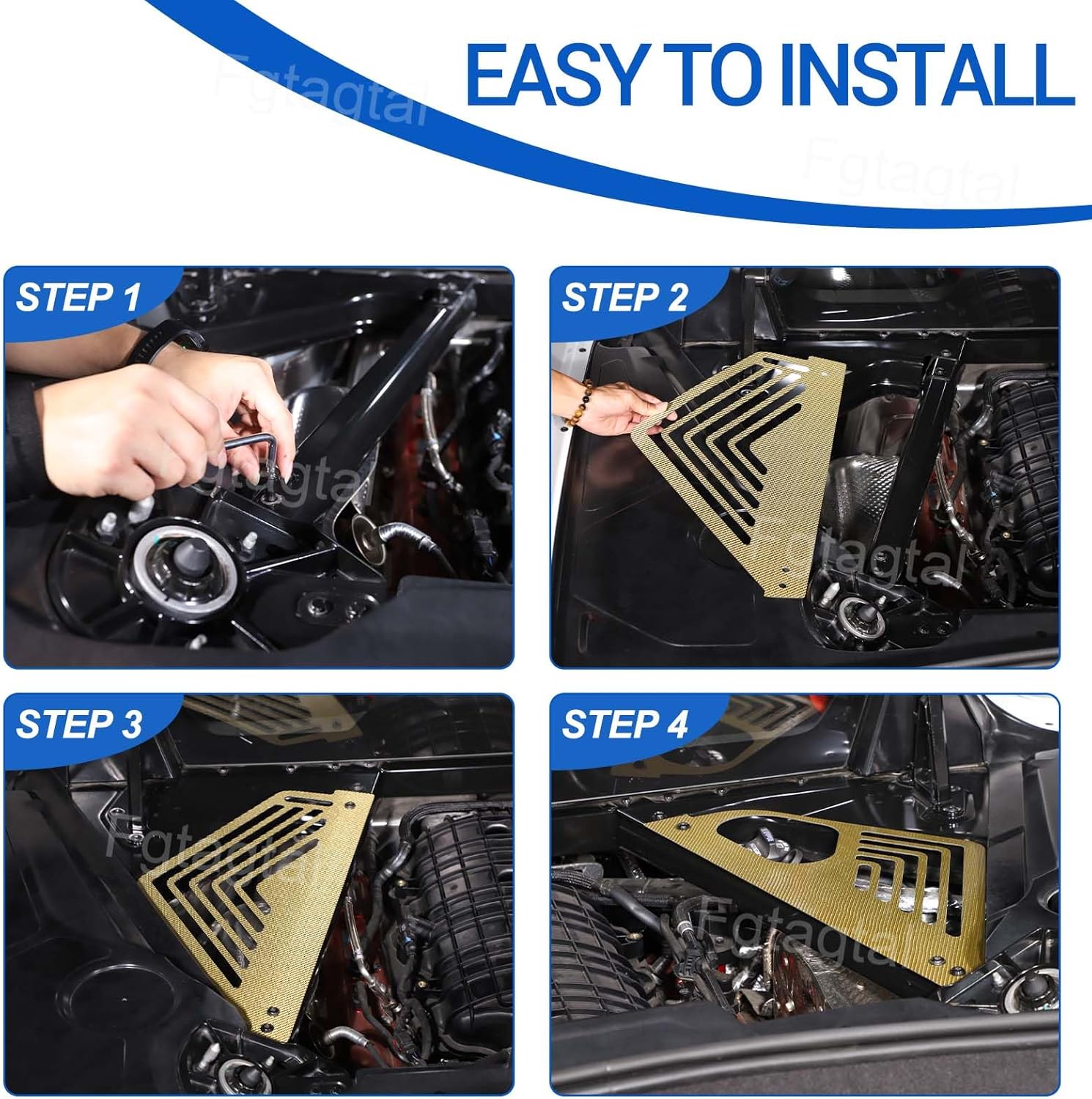 EASY TO INSTALL

Fgtagtal

Fgtagtal

STEP 1

Fgtagtal

STEP 2

Fgtagtal

STEP 3

Fgtagtal

STEP 4

Fgtagtal